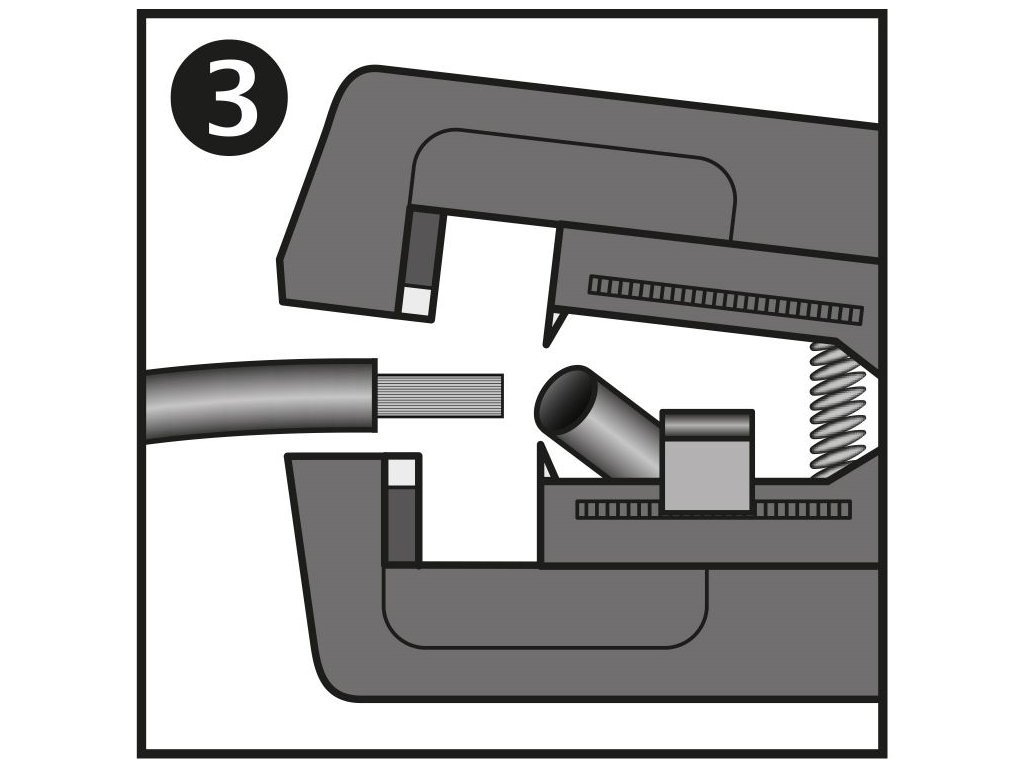 3