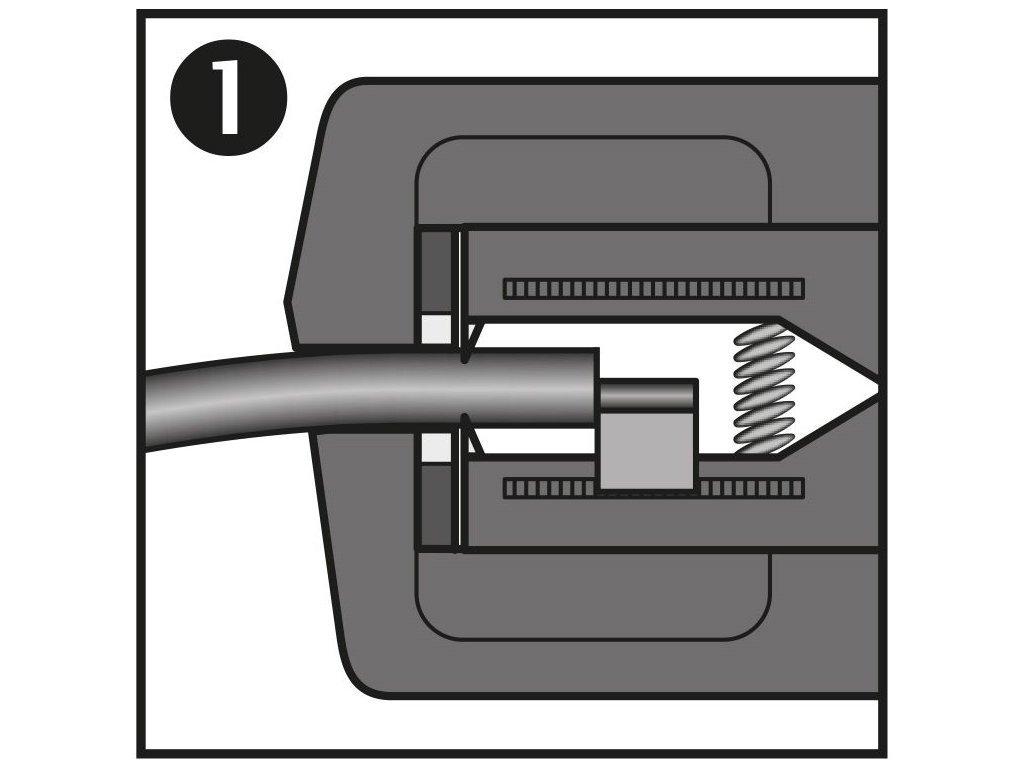 1