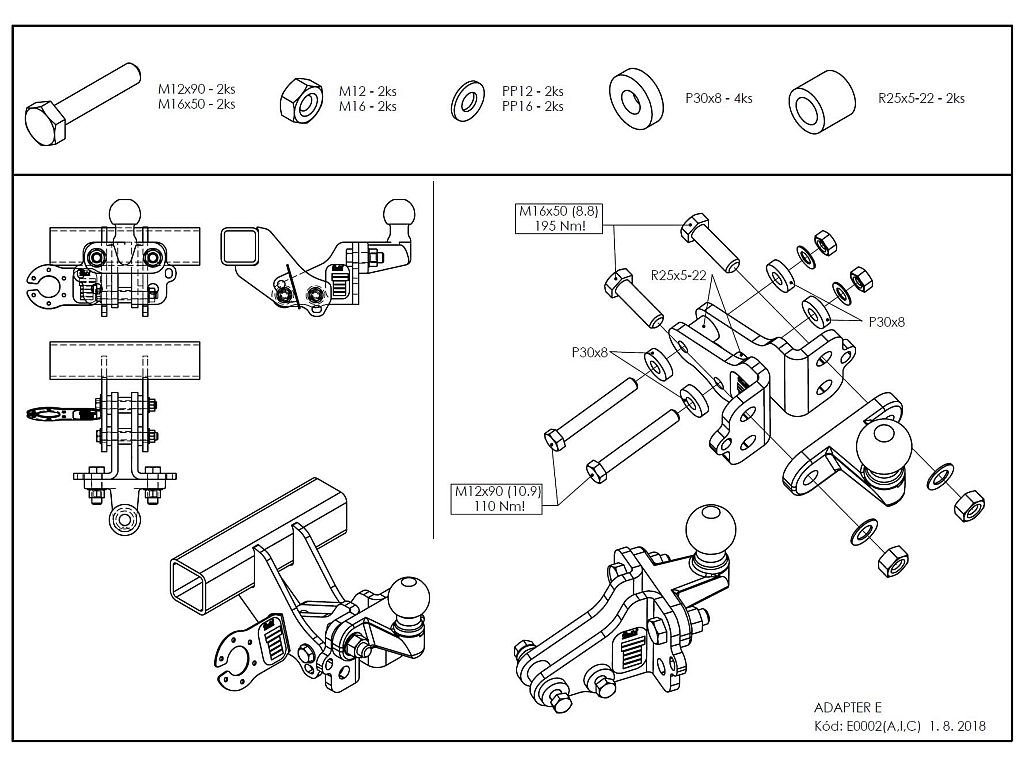 M12x90 - 2ks
M16x50 - 2ks

M12 - 2ks
M16 - 2ks

PP12 - 2ks
PP16 - 2ks

P30x8 - 4ks

R25x5-22 - 2ks

M16x50 (8.8)
195 Nm!

R25x5-22

P30x8

P30x8

M12x90 (10.9)
110 Nm!

ADAPTER E
Kód: E0002(A,I,C) 1. 8. 2018