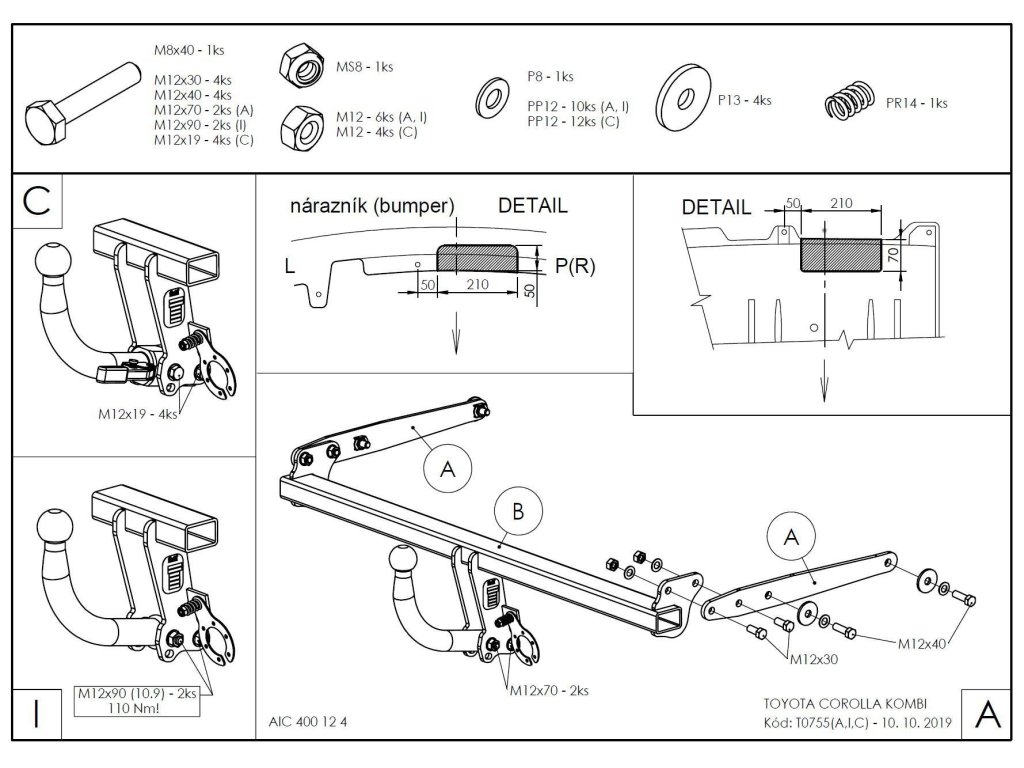 M8x40 - 1ks

M12x30 - 4ks
M12x40 - 4ks
M12x70 - 2ks (A)
M12x90 - 2ks (I)
M12x19 - 4ks (C)

MS8 - 1ks

M12 - 6ks (A, I)
M12 - 4ks (C)

P8 - 1ks

PP12 - 10ks (A, I)
PP12 - 12ks (C)

P13 - 4ks

PR14 - 1ks

C

M12x19 - 4ks

nárazník (bumper) DETAIL

L

P(R)

50 210 50

DETAIL

50 210

70

A

B

A

M12x40

M12x30

M12x70 - 2ks

I

M12x90 (10.9) - 2ks
110 Nm!

AIC 400 12 4

TOYOTA COROLLA KOMBI
Kód: T0755(A,I,C) - 10. 10. 2019

A