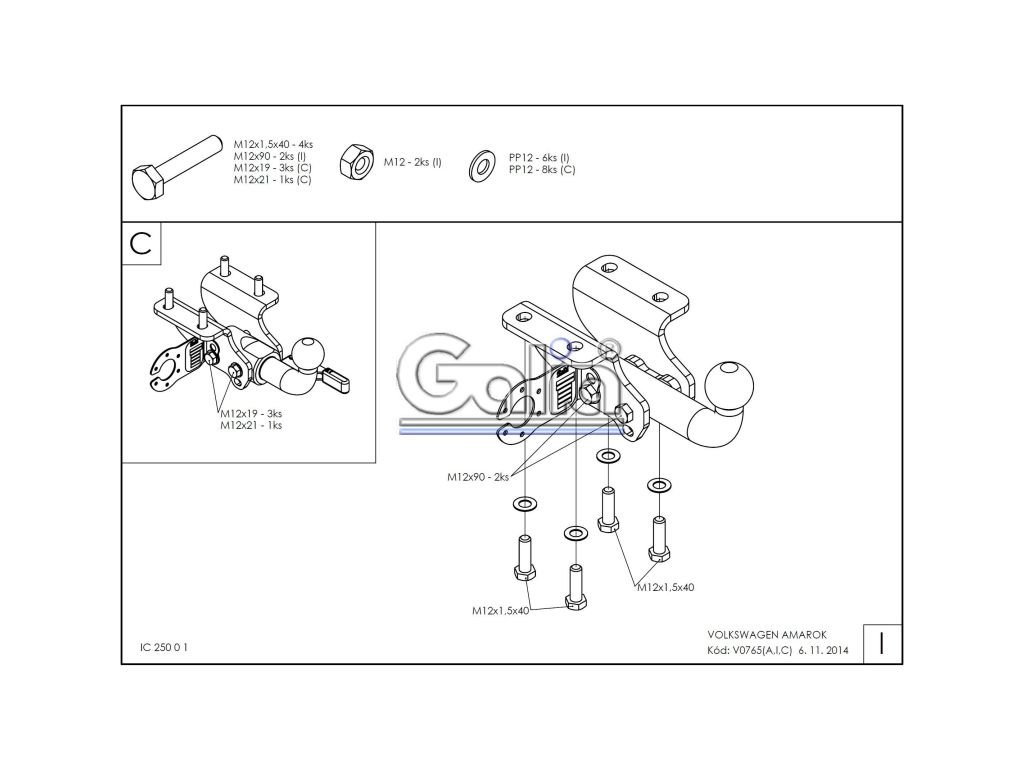 M12x1,5x40 - 4ks
M12x90 - 2ks (I)
M12x19 - 3ks (C)
M12x21 - 1ks (C)

M12 - 2ks (I)

PP12 - 6ks (I)
PP12 - 8ks (C)

C

M12x19 - 3ks
M12x21 - 1ks

Galia

M12x90 - 2ks

M12x1,5x40

M12x1,5x40

IC 250 0 1

VOLKSWAGEN AMAROK
Kód: V0765(A,I,C) 6. 11. 2014

I