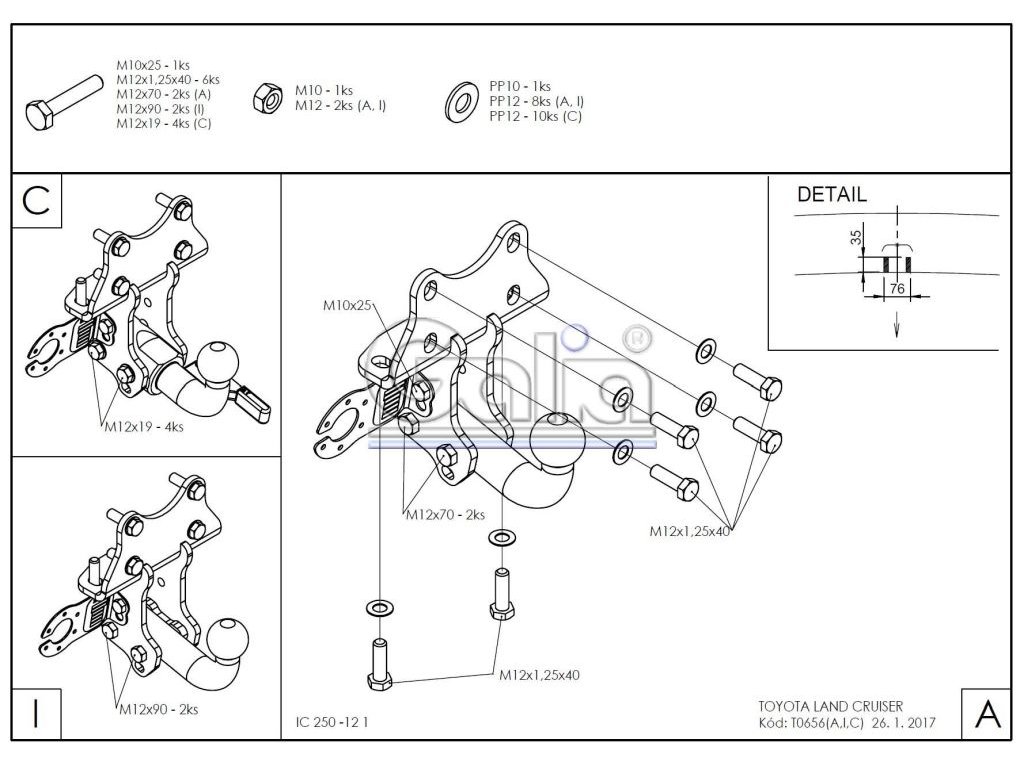 M10x25 - 1ks
M12x1,25x40 - 6ks
M12x70 - 2ks (A)
M12x90 - 2ks (I)
M12x19 - 4ks (C)

M10 - 1ks
M12 - 2ks (A, I)

PP10 - 1ks
PP12 - 8ks (A, I)
PP12 - 10ks (C)

C

M12x19 - 4ks

I

M12x90 - 2ks

DETAIL

35

76

M10x25

galia ®

M12x70 - 2ks

M12x1,25x40

M12x1,25x40

IC 250 -12 1

TOYOTA LAND CRUISER
Kód: T0656(A,I,C) 26. 1. 2017

A