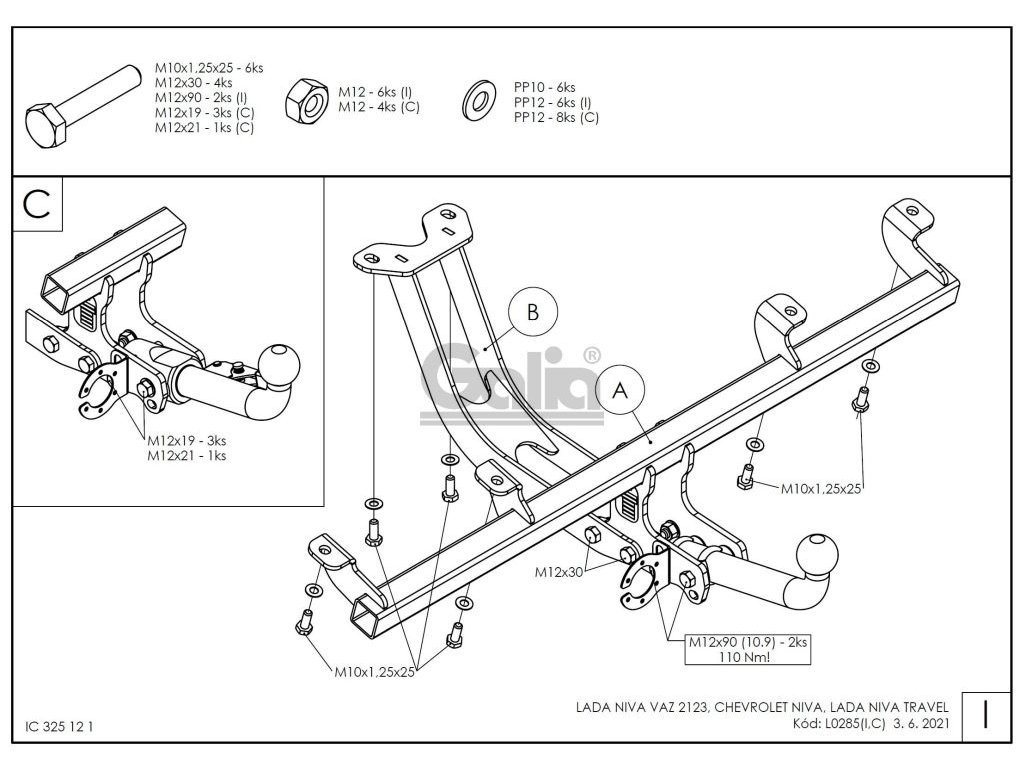 M10x1,25x25 - 6ks
M12x30 - 4ks
M12x90 - 2ks (I)
M12x19 - 3ks (C)
M12x21 - 1ks (C)

M12 - 6ks (I)
M12 - 4ks (C)

PP10 - 6ks
PP12 - 6ks (I)
PP12 - 8ks (C)

C

M12x19 - 3ks
M12x21 - 1ks

B

Galia®

A

M10x1,25x25

M12x30

M12x90 (10.9) - 2ks
110 Nm!

M10x1,25x25

IC 325 12 1

LADA NIVA VAZ 2123, CHEVROLET NIVA, LADA NIVA TRAVEL
Kód: L0285(I,C) 3. 6. 2021

I