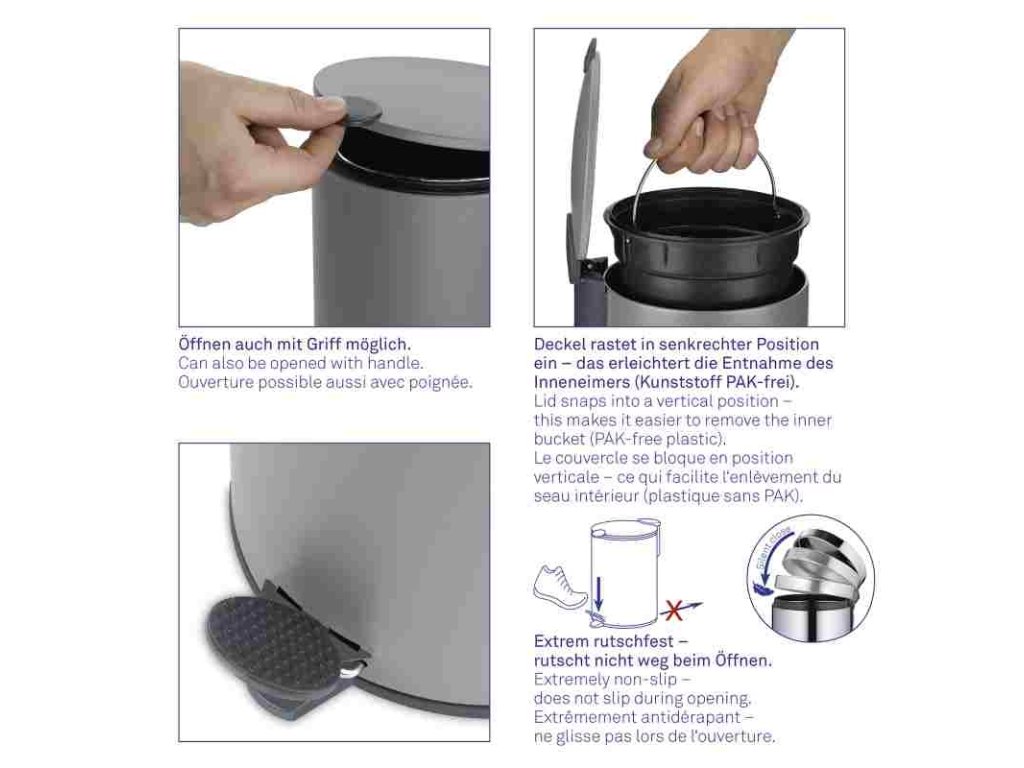 Öffnen auch mit Griff möglich.
Can also be opened with handle.
Ouverture possible aussi avec poignée.

Deckel rastet in senkrechter Position ein – das erleichtert die Entnahme des Inneneimers (Kunststoff PAK-frei).
Lid snaps into a vertical position – this makes it easier to remove the inner bucket (PAK-free plastic).
Le couvercle se bloque en position verticale – ce qui facilite l'enlèvement du seau intérieur (plastique sans PAK).

Silent close

Extrem rutschfest – rutscht nicht weg beim Öffnen.
Extremely non-slip – does not slip during opening.
Extrêmement antidérapant – ne glisse pas lors de l'ouverture.