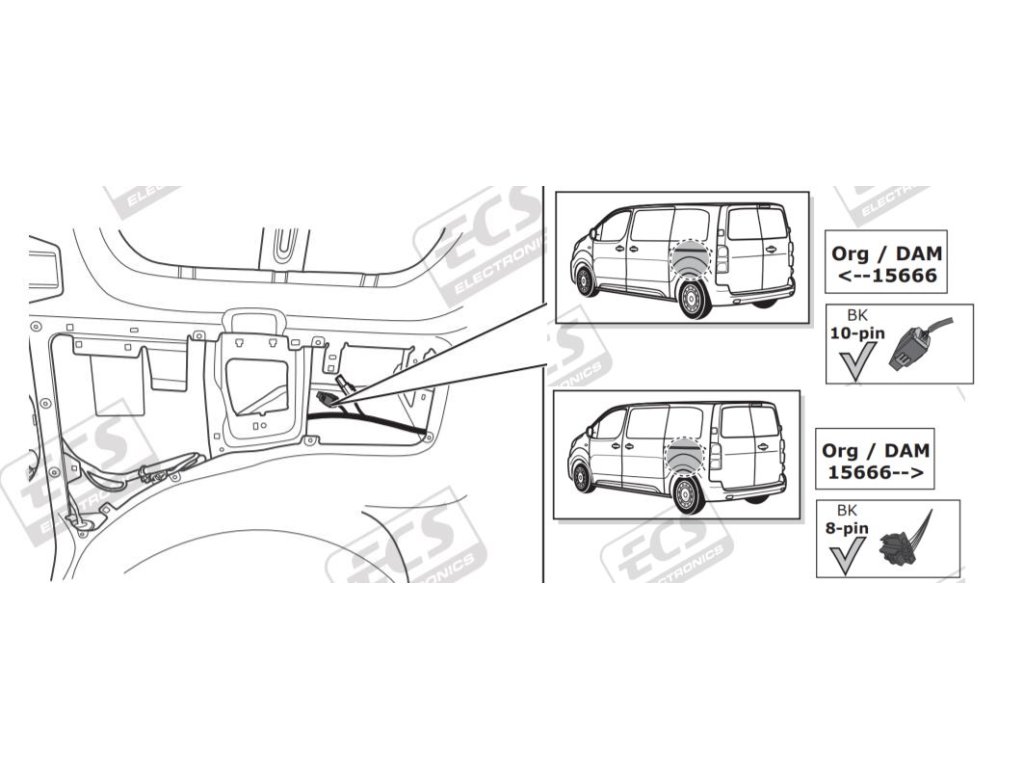 ECS ELECTRONICS

Org / DAM
<--15666

BK
10-pin

Org / DAM
15666-->

BK
8-pin