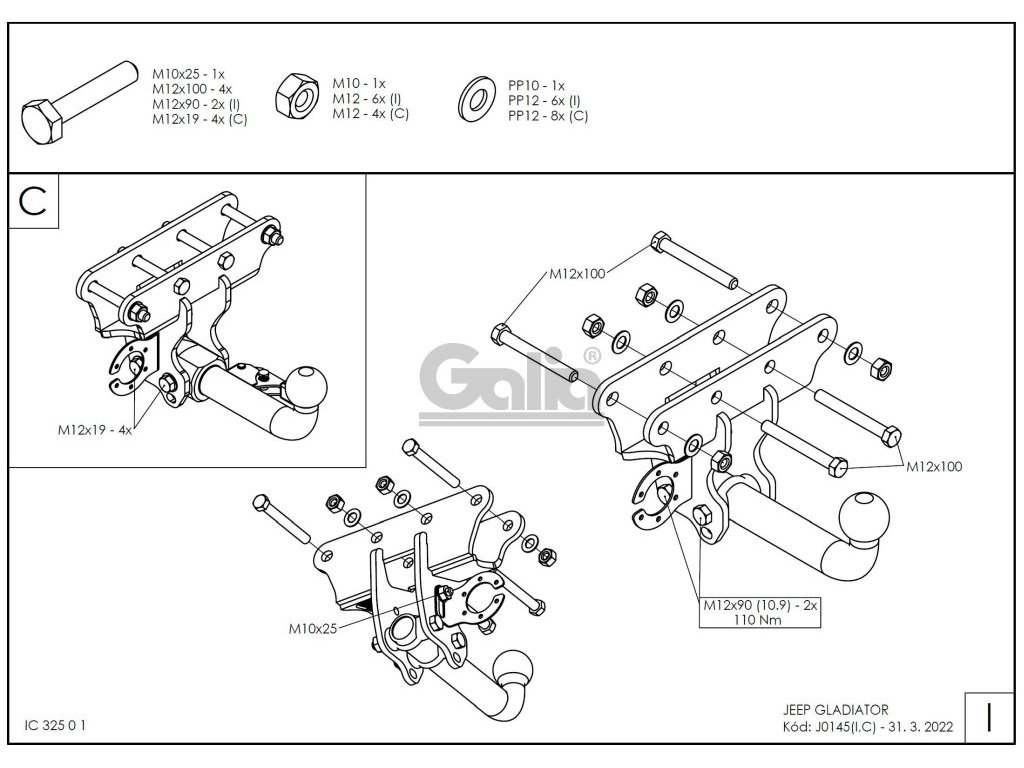 M10x25 - 1x
M12x100 - 4x
M12x90 - 2x (I)
M12x19 - 4x (C)

M10 - 1x
M12 - 6x (I)
M12 - 4x (C)

PP10 - 1x
PP12 - 6x (I)
PP12 - 8x (C)

C

M12x19 - 4x

Galia®

M12x100

M12x100

M10x25

M12x90 (10.9) - 2x
110 Nm

IC 325 0 1

JEEP GLADIATOR
Kód: J0145(I,C) - 31. 3. 2022

I