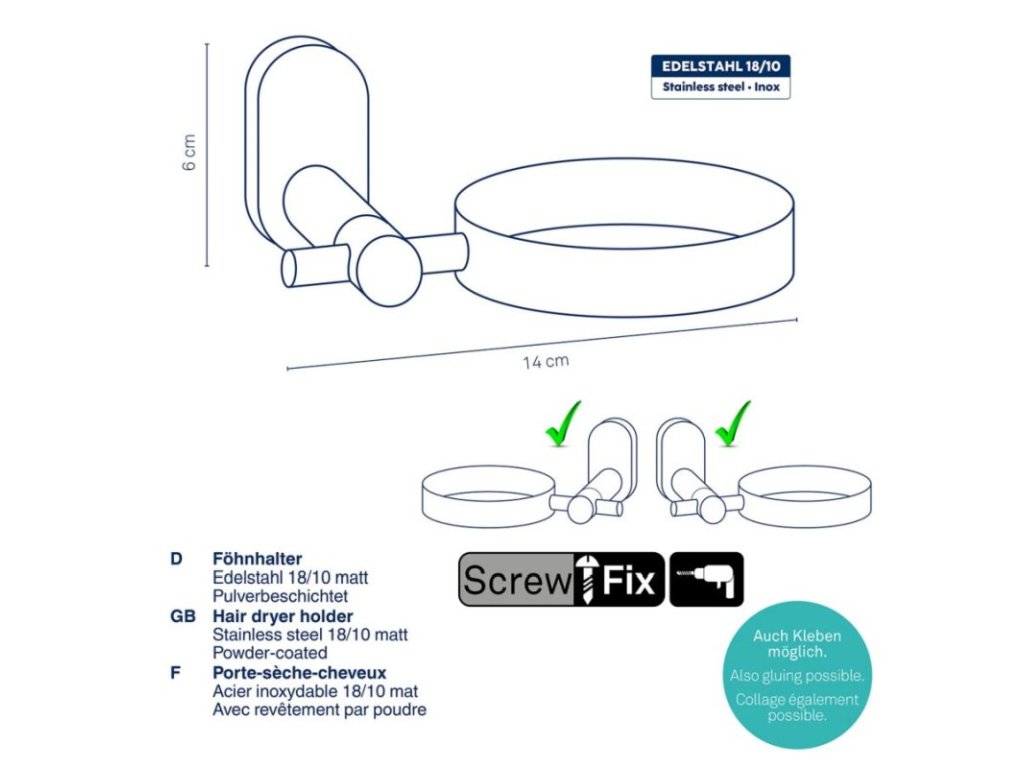 6 cm

EDELSTAHL 18/10
Stainless steel • Inox

14 cm

D Föhnhalter
Edelstahl 18/10 matt
Pulverbeschichtet
GB Hair dryer holder
Stainless steel 18/10 matt
Powder-coated
F Porte-sèche-cheveux
Acier inoxydable 18/10 mat
Avec revêtement par poudre

Screw Fix

Auch Kleben möglich.
Also gluing possible.
Collage également possible.