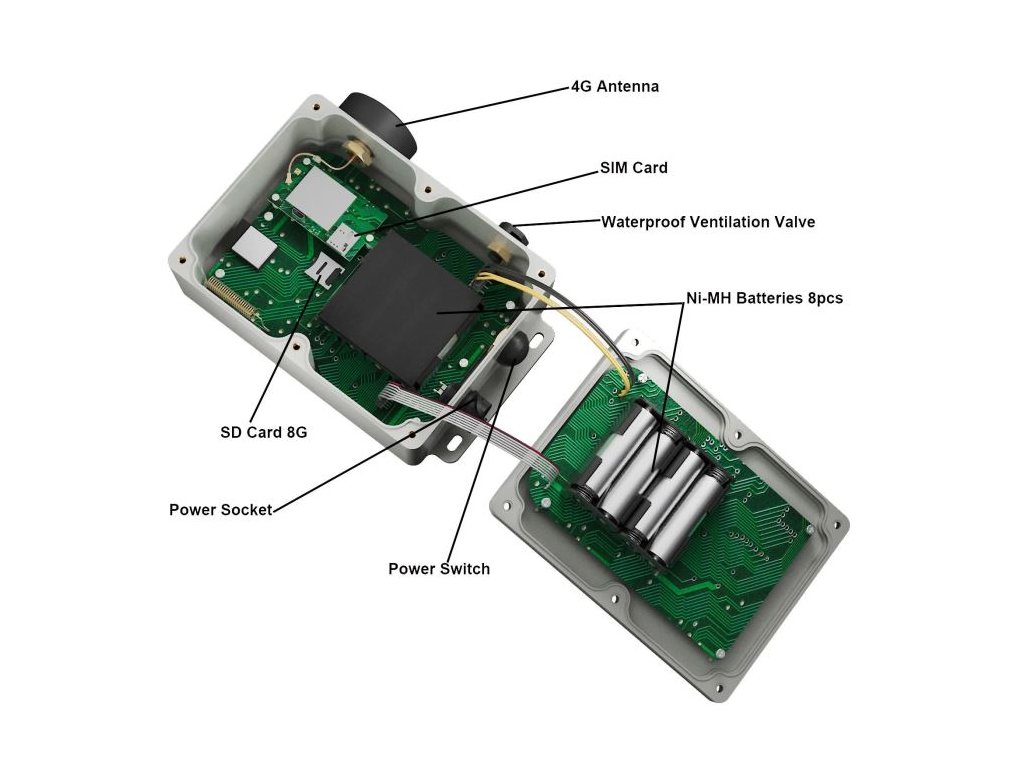 4G Antenna

SIM Card

Waterproof Ventilation Valve

Ni-MH Batteries 8pcs

SD Card 8G

Power Socket

Power Switch