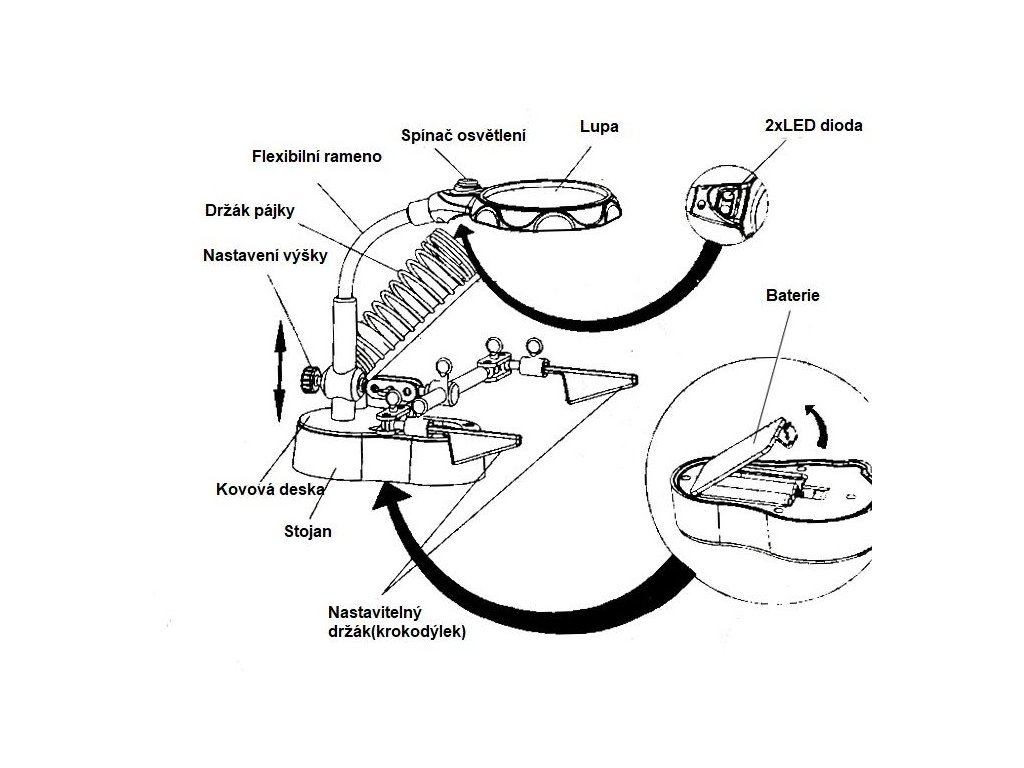 Spínač osvětlení

Lupa

2xLED dioda

Flexibilní rameno

Držák pájky

Nastavení výšky

Baterie

Kovová deska

Stojan

Nastavitelný držák(krokodýlek)