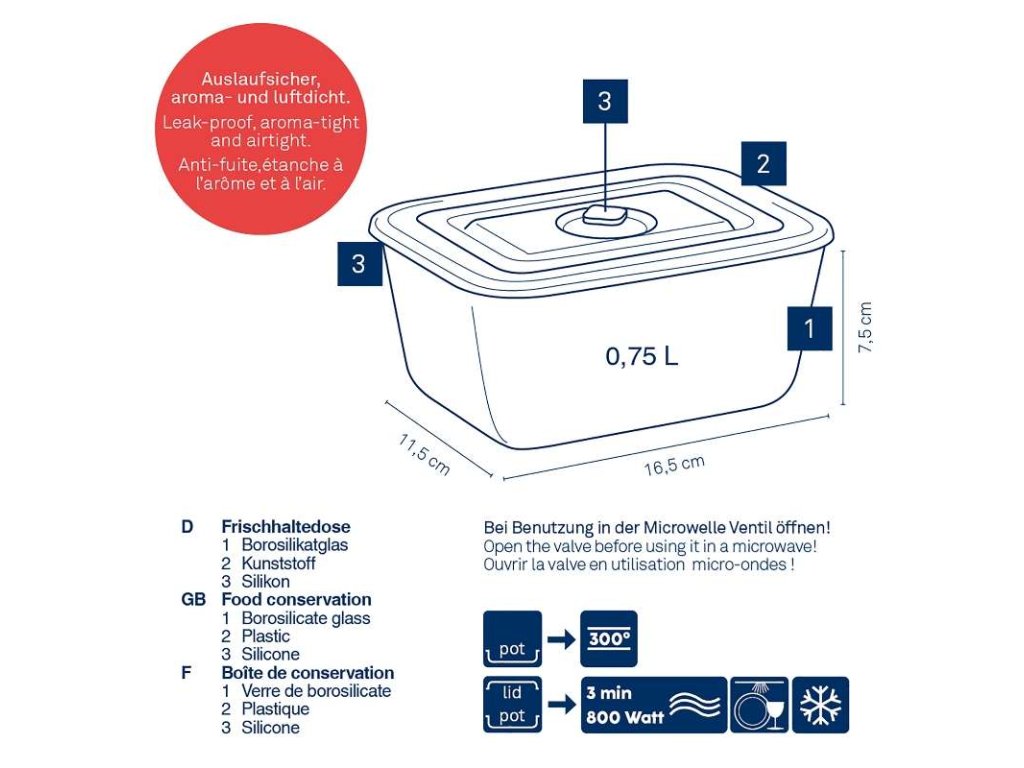 Auslaufsicher, aroma- und luftdicht.
Leak-proof, aroma-tight and airtight.
Anti-fuite,étanche à l'arôme et à l'air.

3

2

3

1

0,75 L

7,5 cm

11,5 cm

16,5 cm

D Frischhaltedose
1 Borosilikatglas
2 Kunststoff
3 Silikon
GB Food conservation
1 Borosilicate glass
2 Plastic
3 Silicone
F Boîte de conservation
1 Verre de borosilicate
2 Plastique
3 Silicone

Bei Benutzung in der Microwelle Ventil öffnen!
Open the valve before using it in a microwave!
Ouvrir la valve en utilisation micro-ondes !

pot
300°

lid
pot
3 min
800 Watt