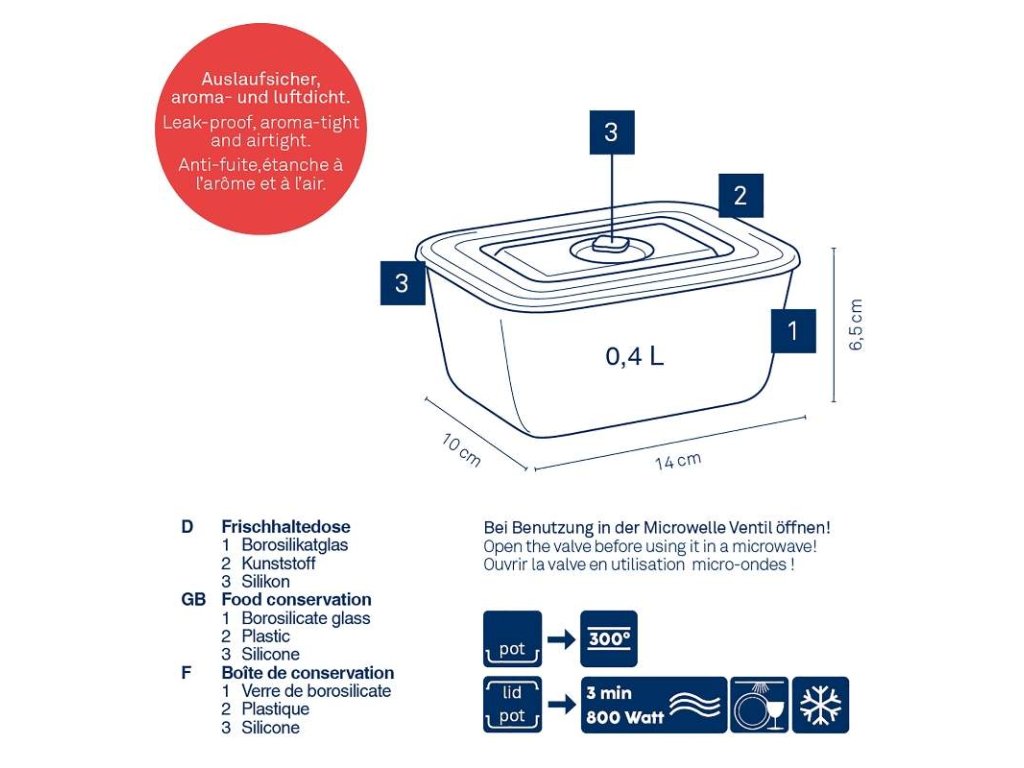 Auslaufsicher, aroma- und luftdicht.
Leak-proof, aroma-tight and airtight.
Anti-fuite,étanche à l'arôme et à l'air.

3
2
3
1
0,4 L
6,5 cm
10 cm
14 cm

D Frischhaltedose
1 Borosilikatglas
2 Kunststoff
3 Silikon
GB Food conservation
1 Borosilicate glass
2 Plastic
3 Silicone
F Boîte de conservation
1 Verre de borosilicate
2 Plastique
3 Silicone

Bei Benutzung in der Microwelle Ventil öffnen!
Open the valve before using it in a microwave!
Ouvrir la valve en utilisation micro-ondes !

pot
300°
lid
pot
3 min
800 Watt