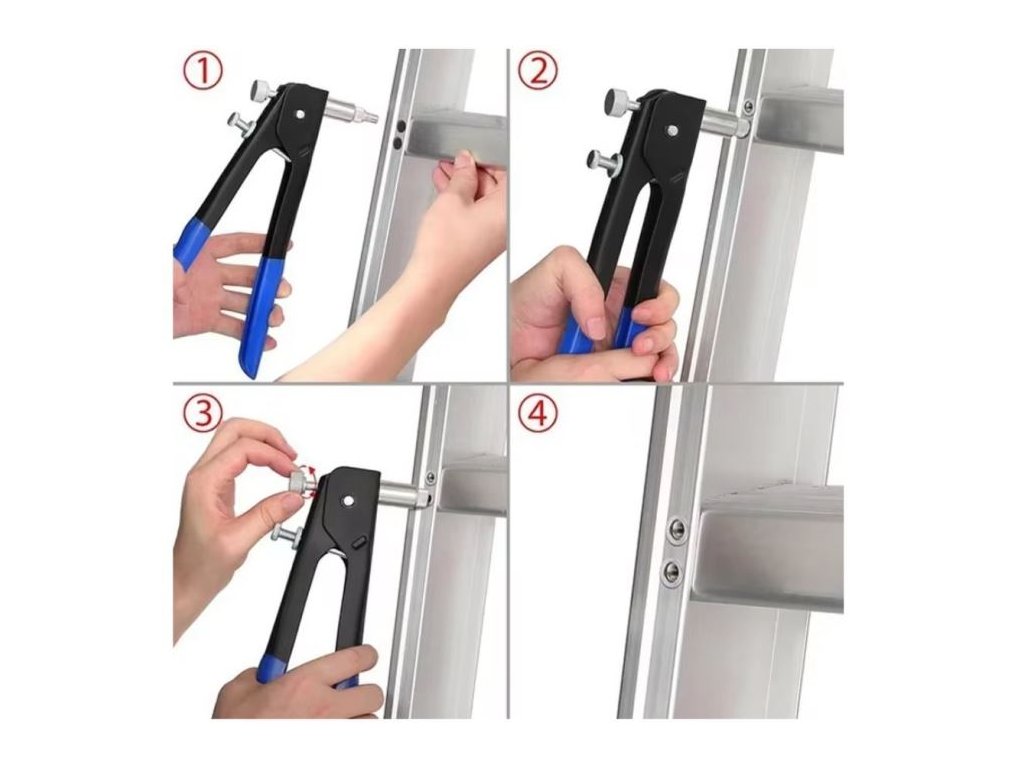 ①

②

③

④