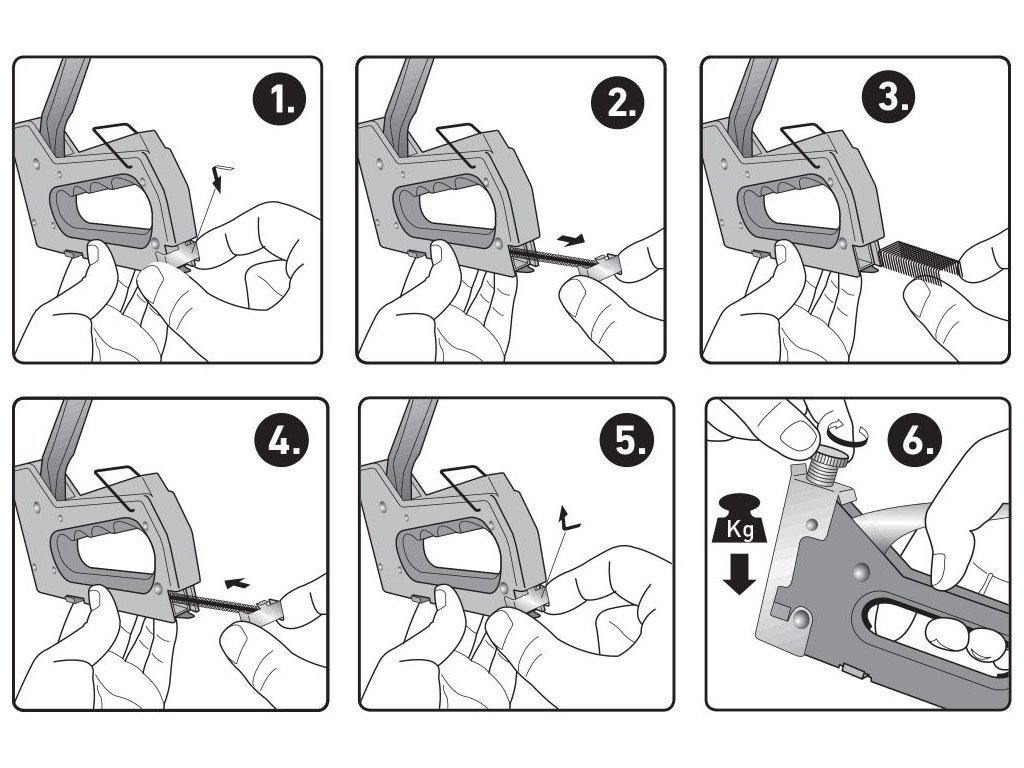 1.

2.

3.

4.

5.

6.

Kg