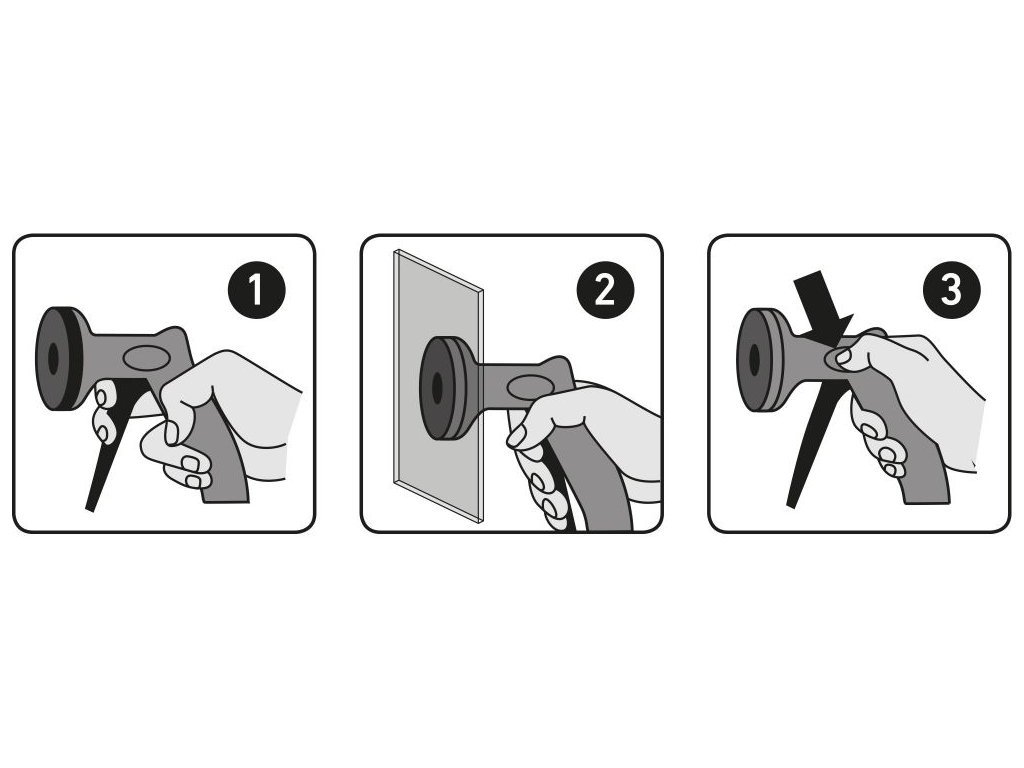 1

2

3