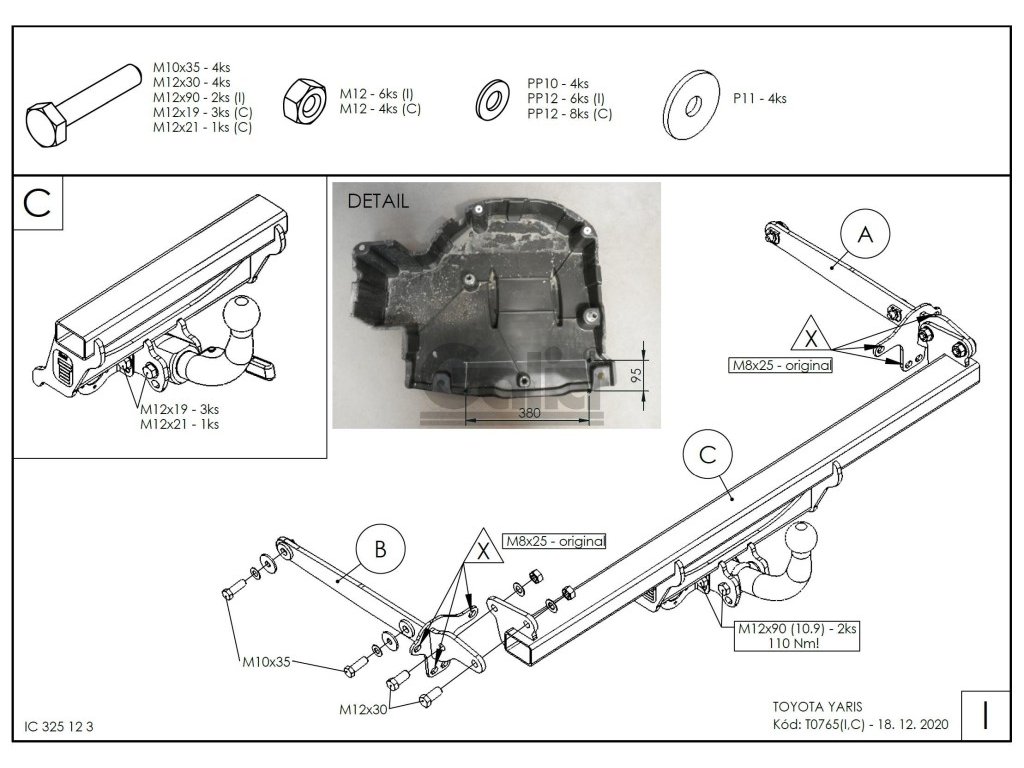 M10x35 - 4ks
M12x30 - 4ks
M12x90 - 2ks (I)
M12x19 - 3ks (C)
M12x21 - 1ks (C)

M12 - 6ks (I)
M12 - 4ks (C)

PP10 - 4ks
PP12 - 6ks (I)
PP12 - 8ks (C)

P11 - 4ks

C

M12x19 - 3ks
M12x21 - 1ks

DETAIL

95

380

A

X

M8x25 - original

C

B

X

M8x25 - original

M12x90 (10.9) - 2ks
110 Nm!

M10x35

M12x30

IC 325 12 3

TOYOTA YARIS
Kód: T0765(I,C) - 18. 12. 2020

I