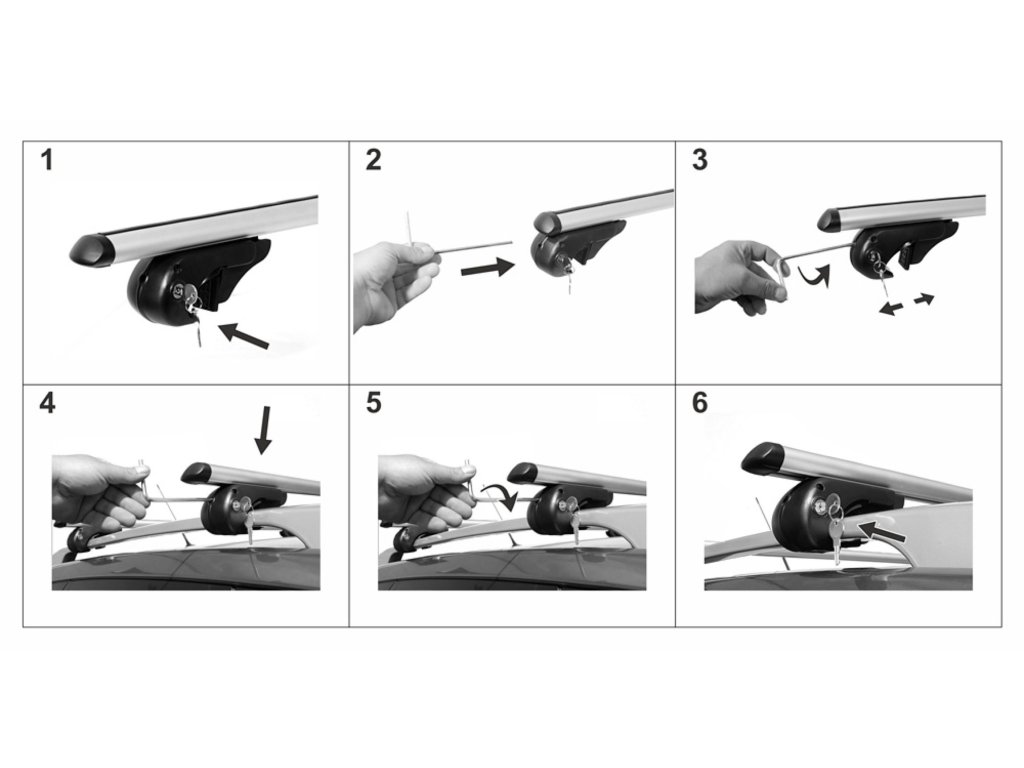 1

2

3

4

5

6