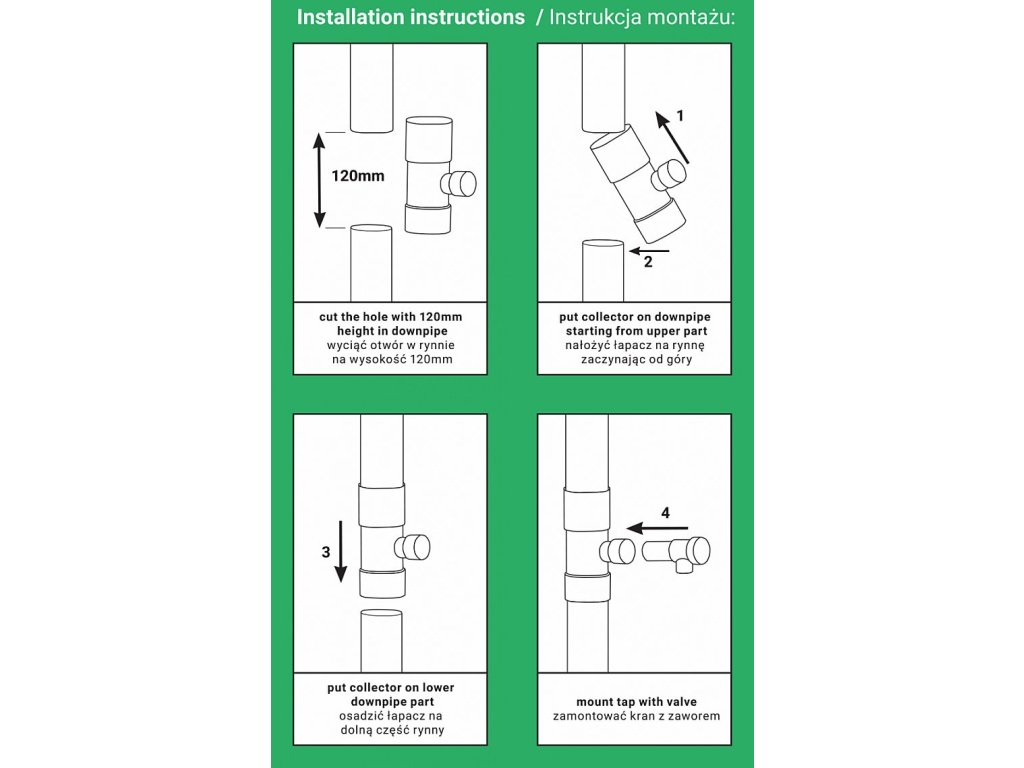 Installation instructions / Instrukcja montażu:

120mm

cut the hole with 120mm height in downpipe
wyciąć otwór w rynnie na wysokość 120mm

1

2

put collector on downpipe starting from upper part
nałożyć łapacz na rynnę zaczynając od góry

3

put collector on lower downpipe part
osadzić łapacz na dolną część rynny

4

mount tap with valve
zamontować kran z zaworem