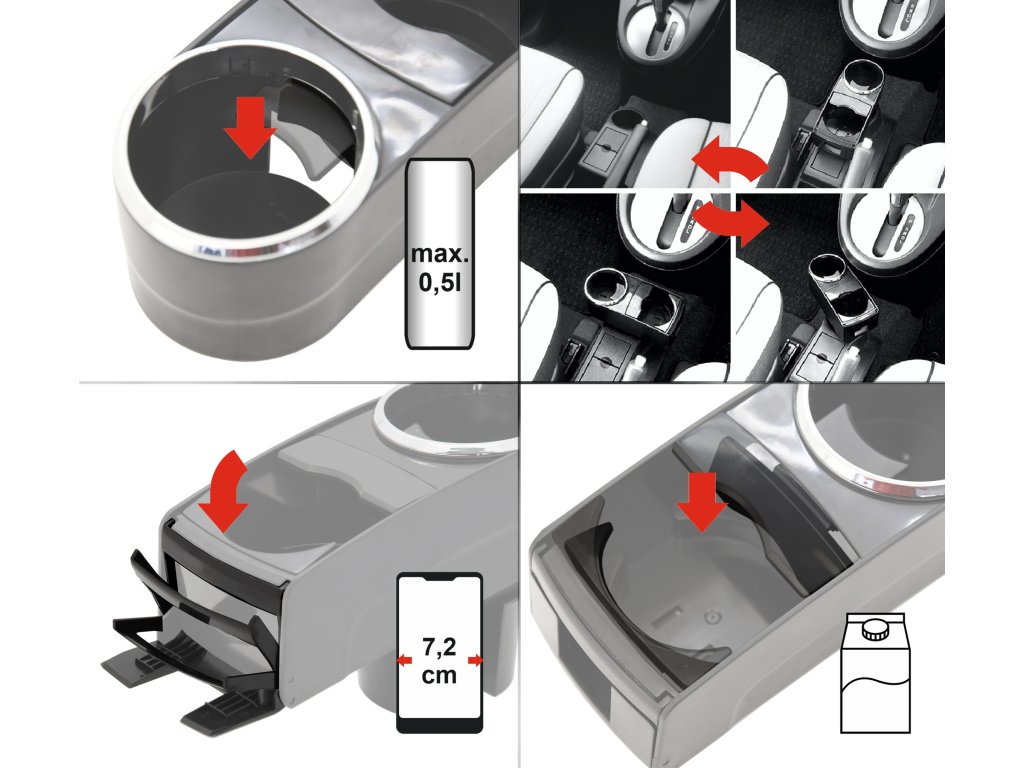 max. 0,5l

7,2 cm