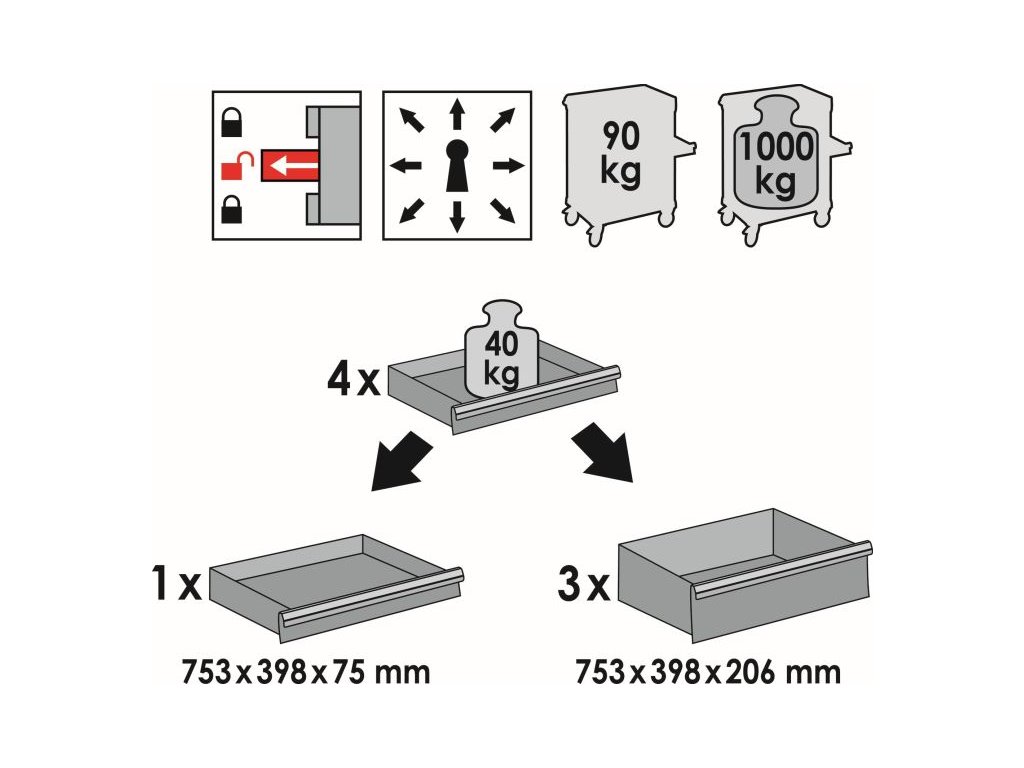 90 kg

1000 kg

4 x

40 kg

1 x

753 x 398 x 75 mm

3 x

753 x 398 x 206 mm