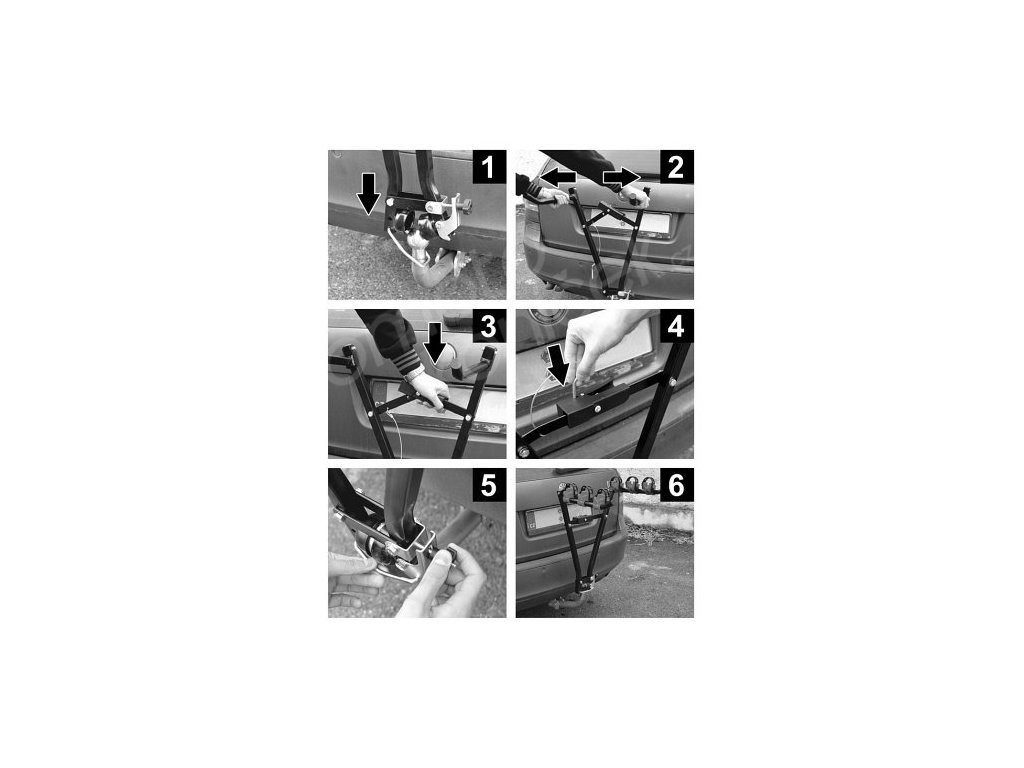 1

2

3

4

5

6