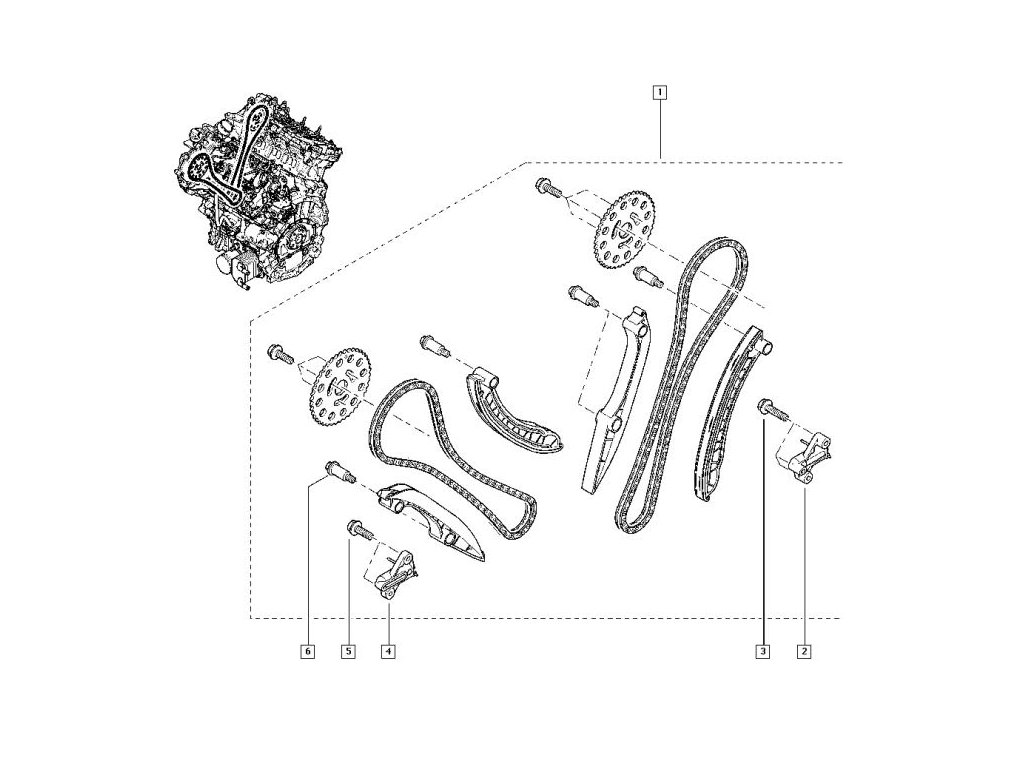 1

6 5 4

3 2