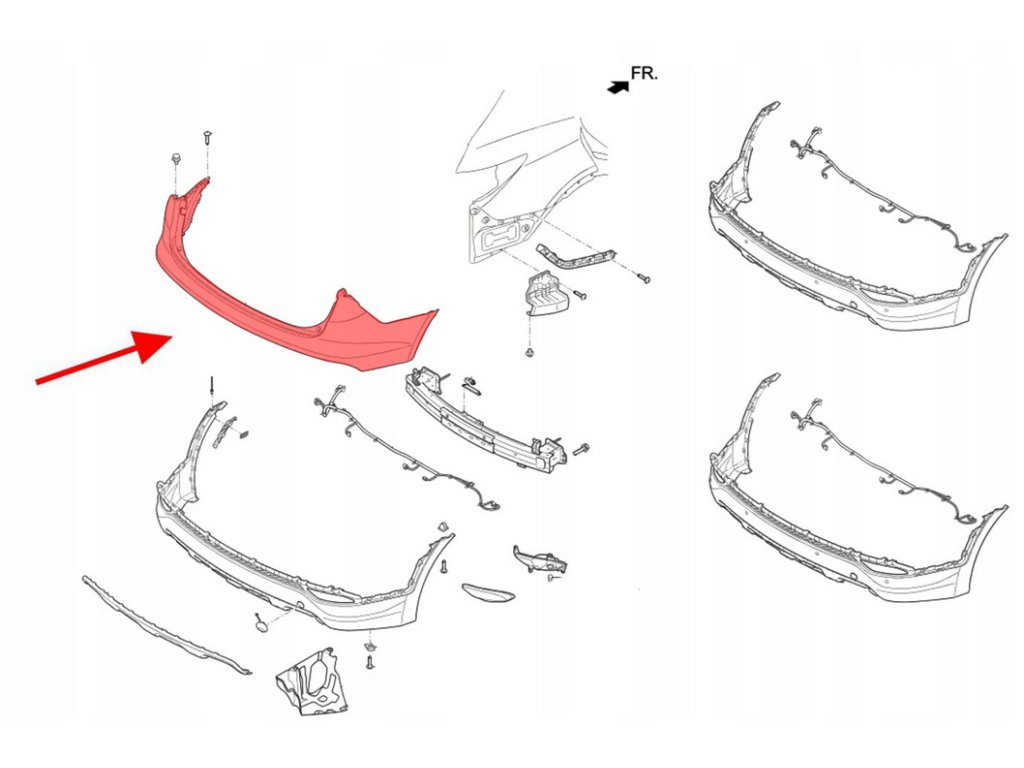 FR.