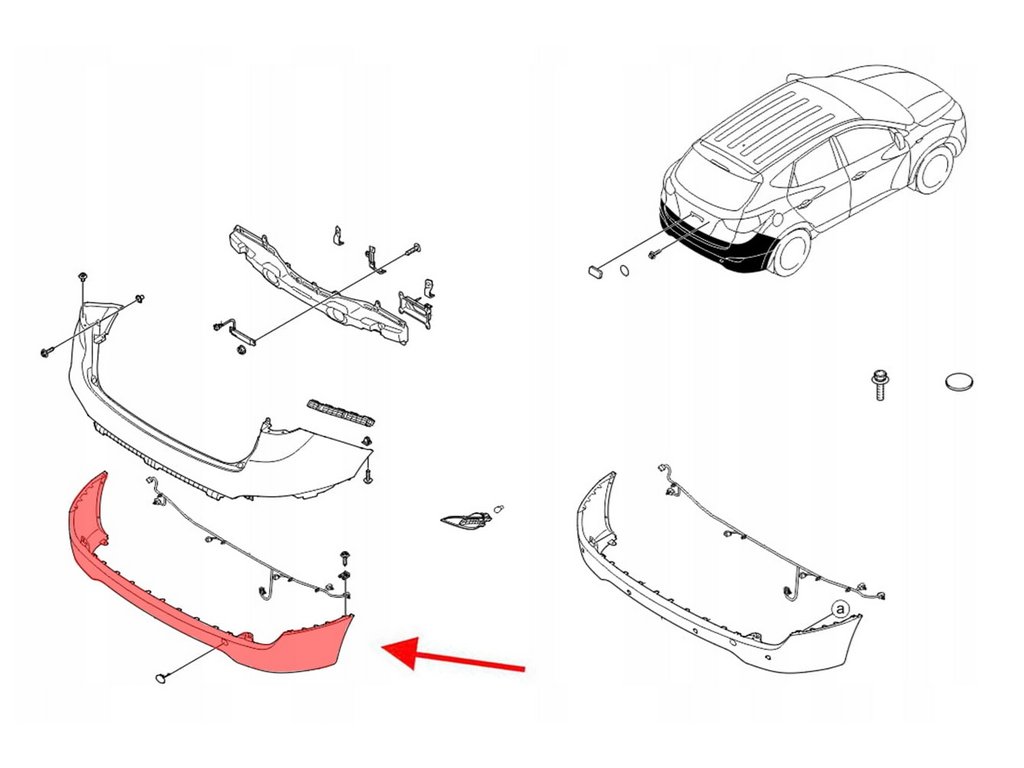 a