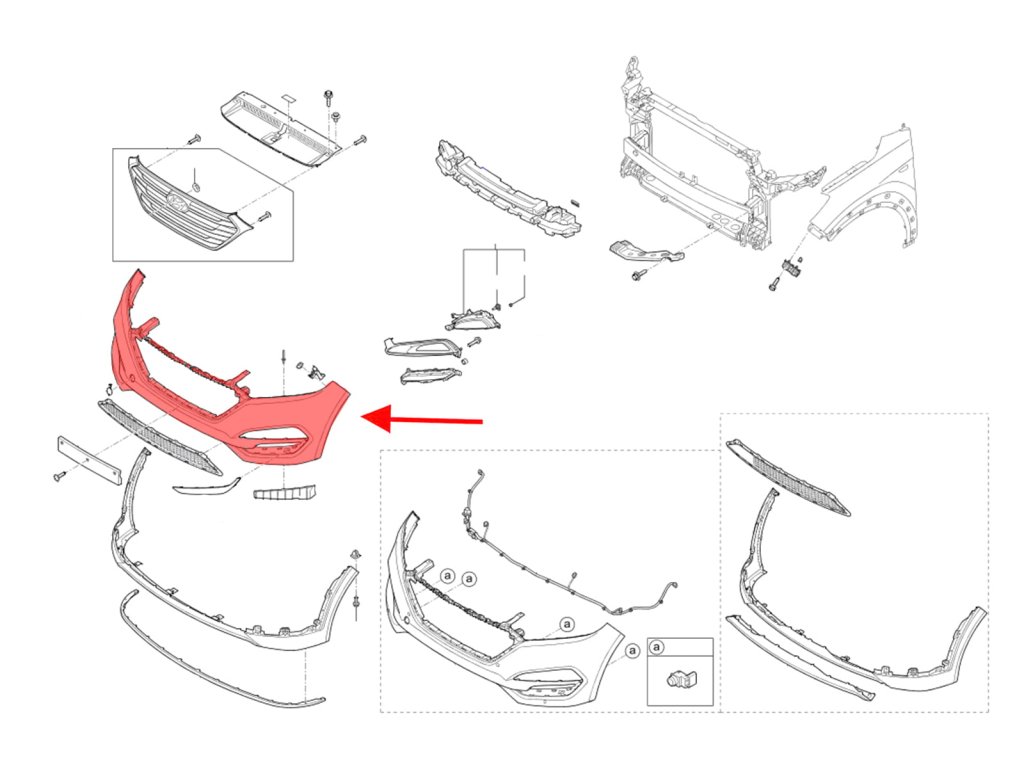 a a a a a