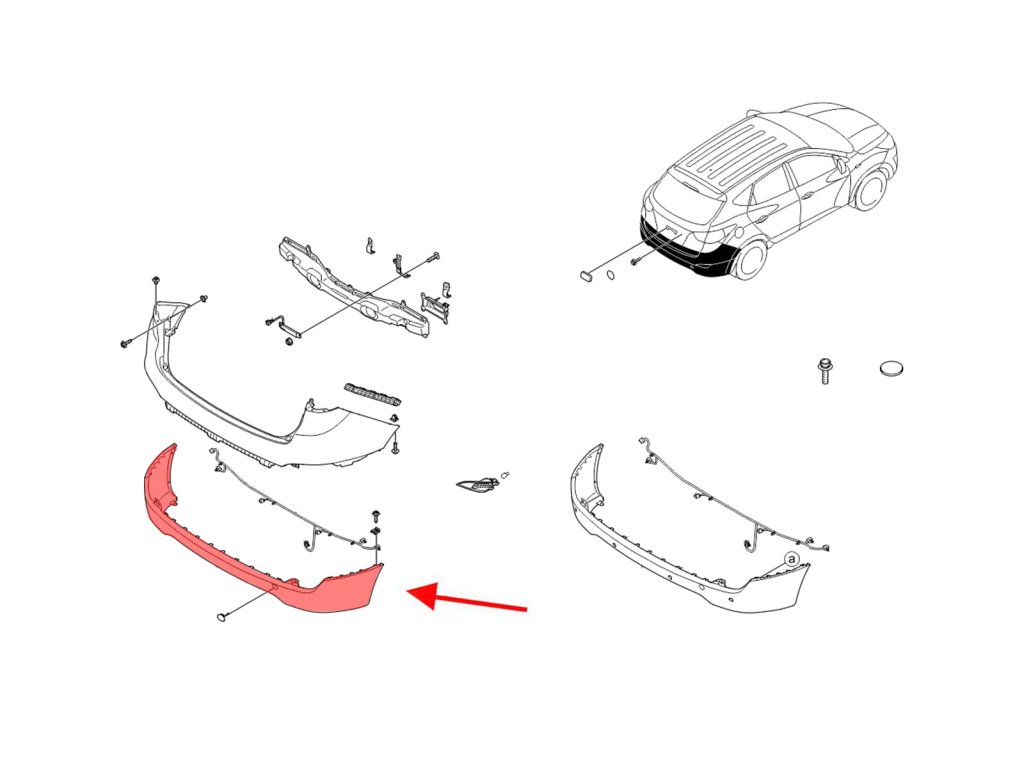 a