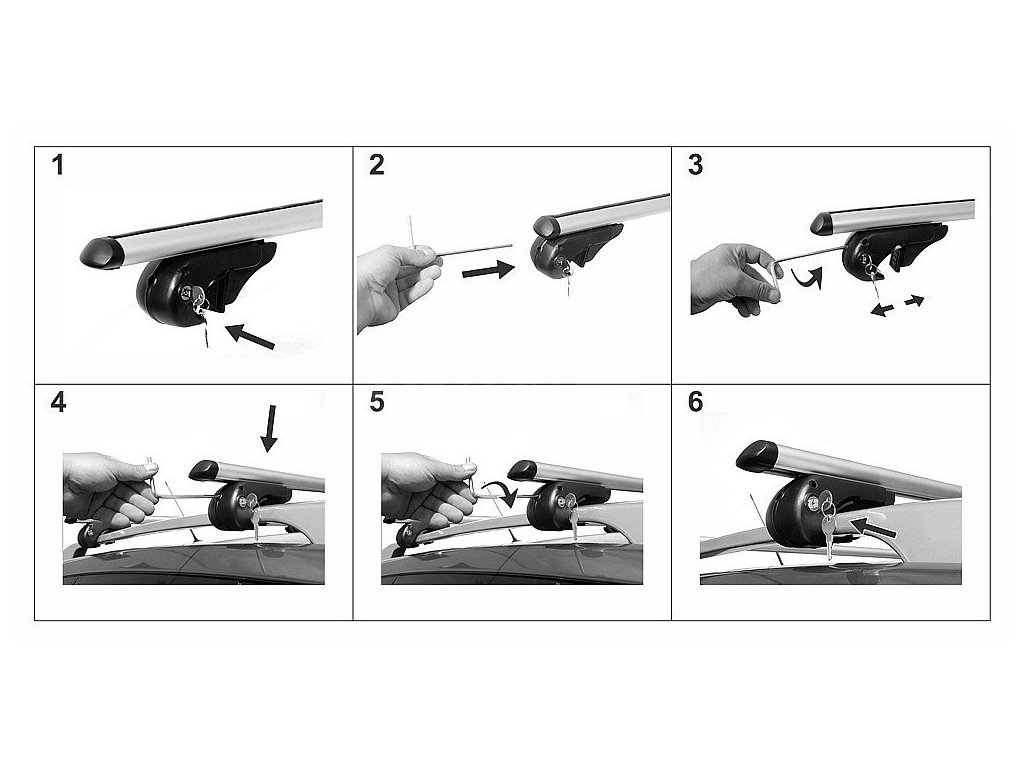 1

2

3

4

5

6