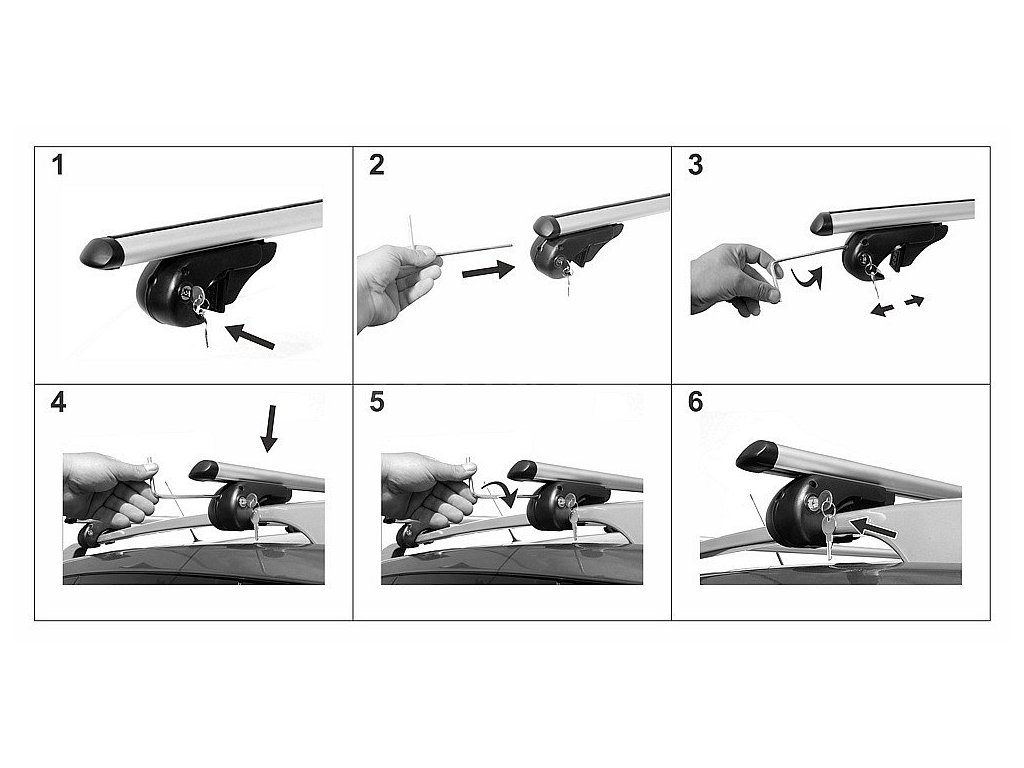 1

2

3

4

5

6