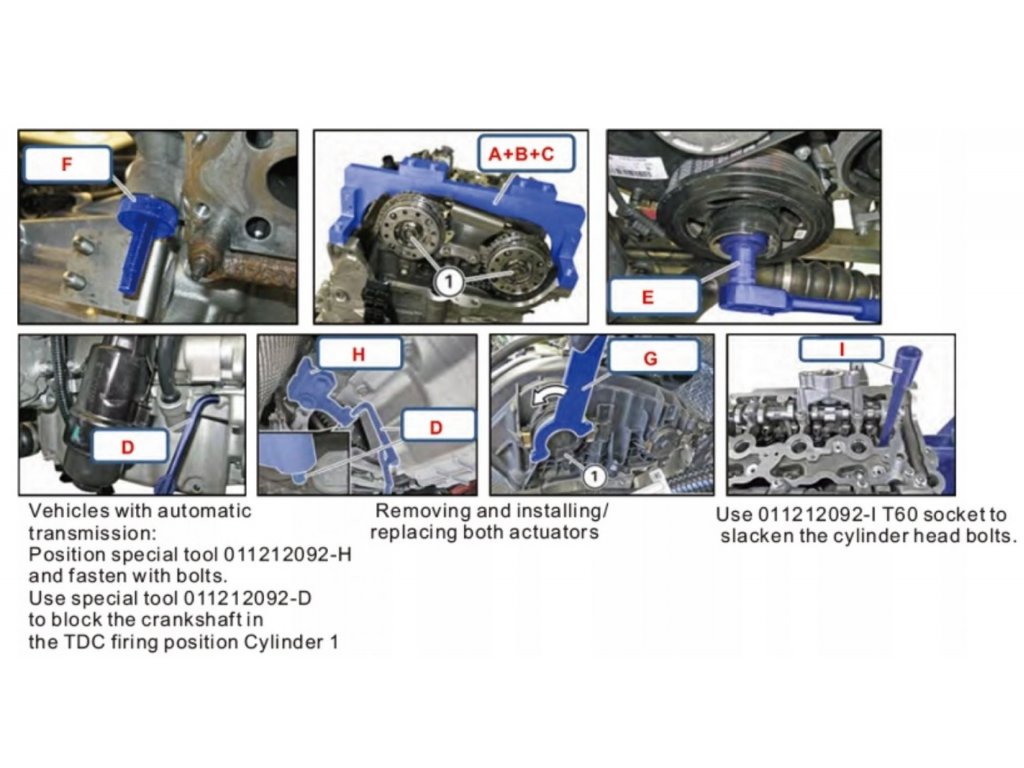 F

A+B+C

1

E

D

H

D

G

1

I

Vehicles with automatic transmission:
Position special tool 011212092-H and fasten with bolts.
Use special tool 011212092-D to block the crankshaft in the TDC firing position Cylinder 1

Removing and installing/ replacing both actuators

Use 011212092-I T60 socket to slacken the cylinder head bolts.