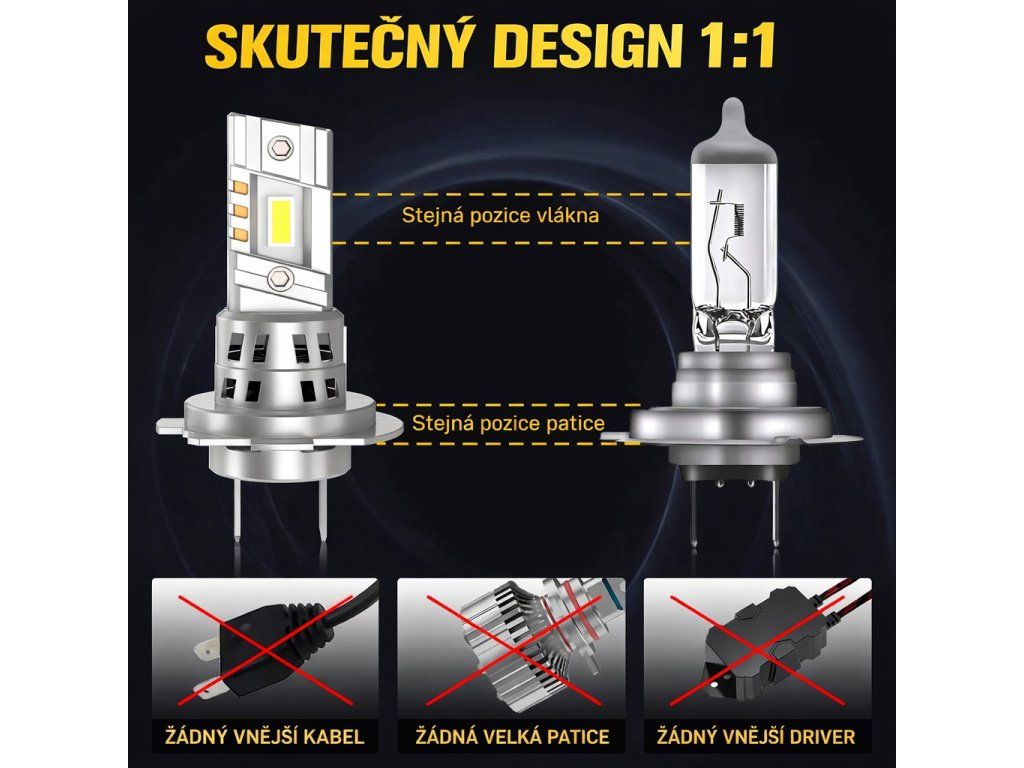 SKUTEČNÝ DESIGN 1:1

Stejná pozice vlákna

Stejná pozice patice

ŽÁDNÝ VNĚJŠÍ KABEL

ŽÁDNÁ VELKÁ PATICE

ŽÁDNÝ VNĚJŠÍ DRIVER