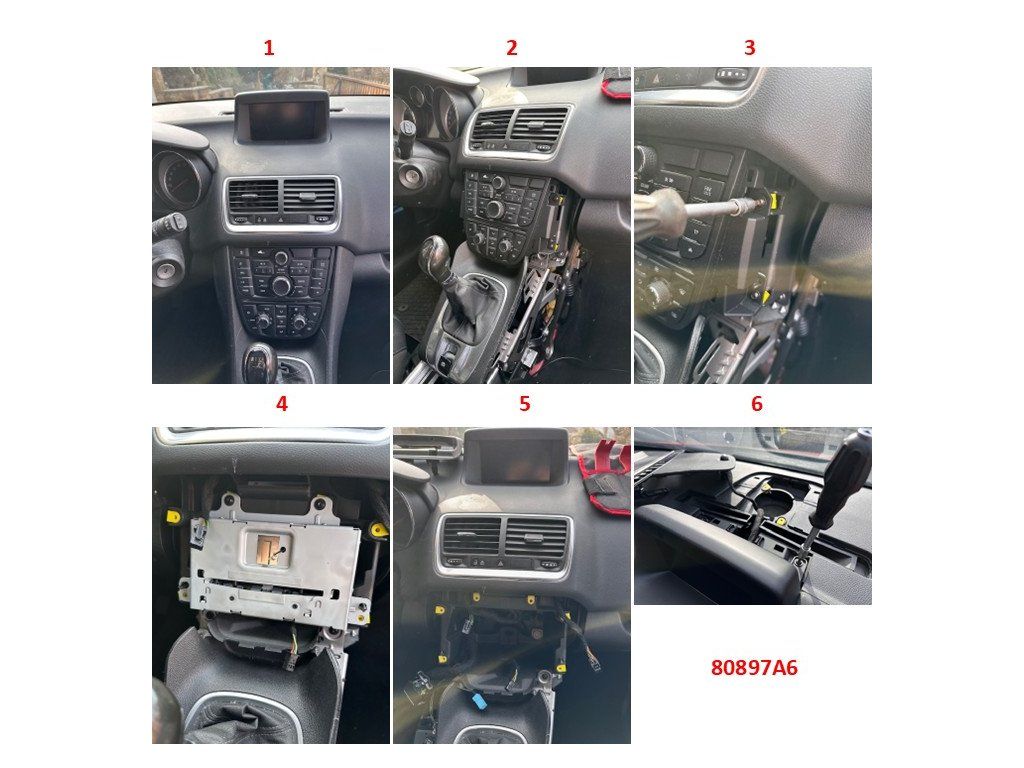 1

2

3

4

5

6

80897A6