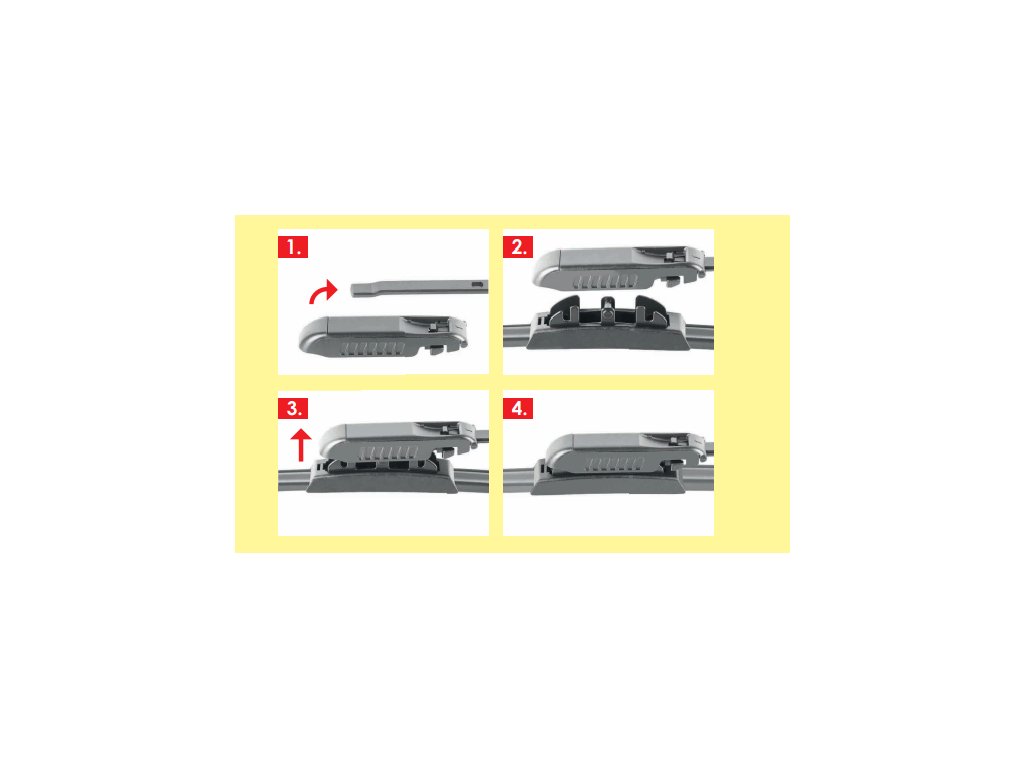 1.

2.

3.

4.