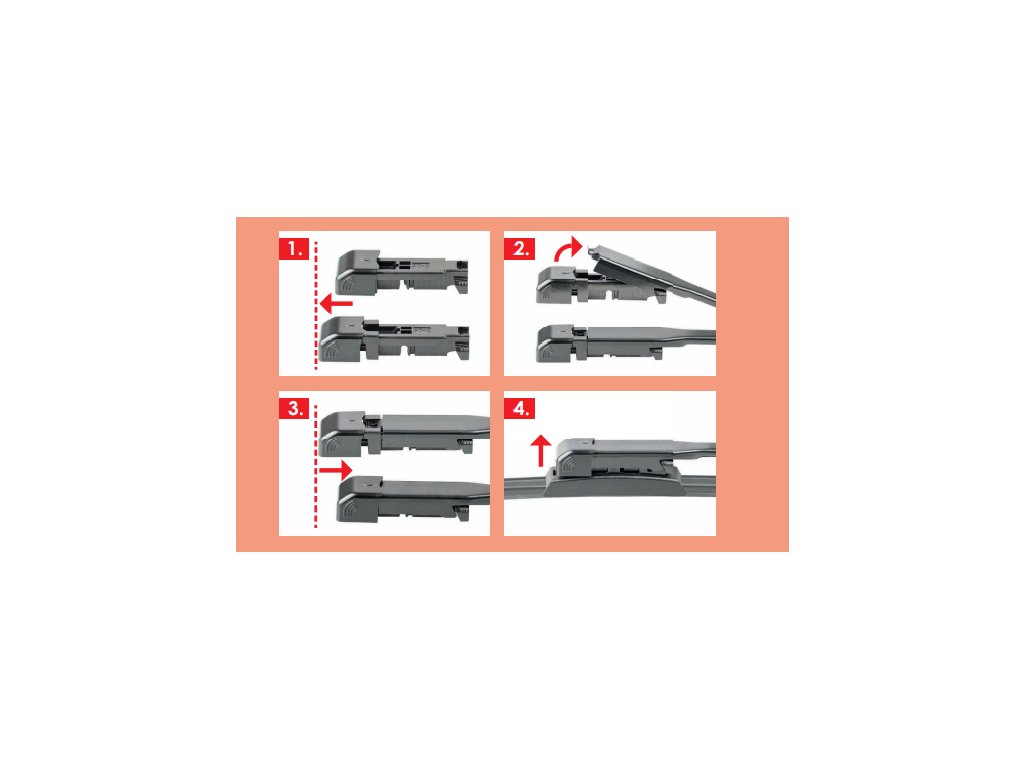 1.

2.

3.

4.