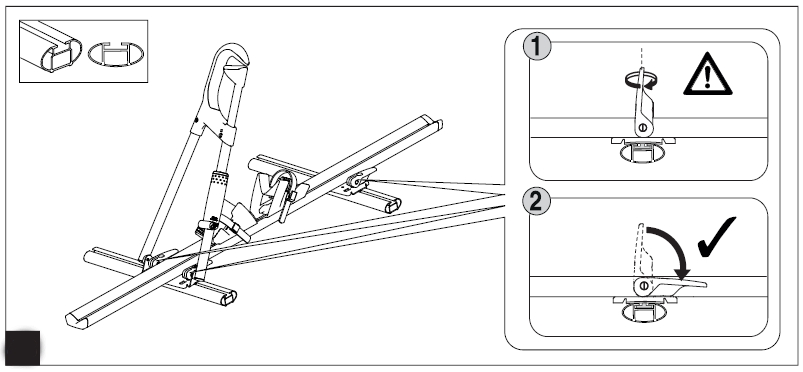 1

2