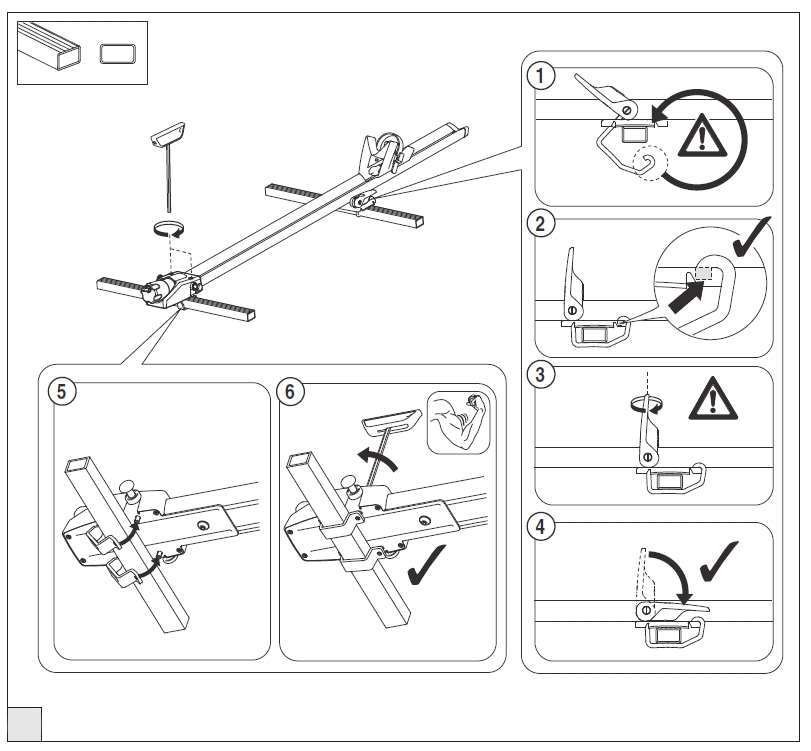 1

2

3

4

5

6