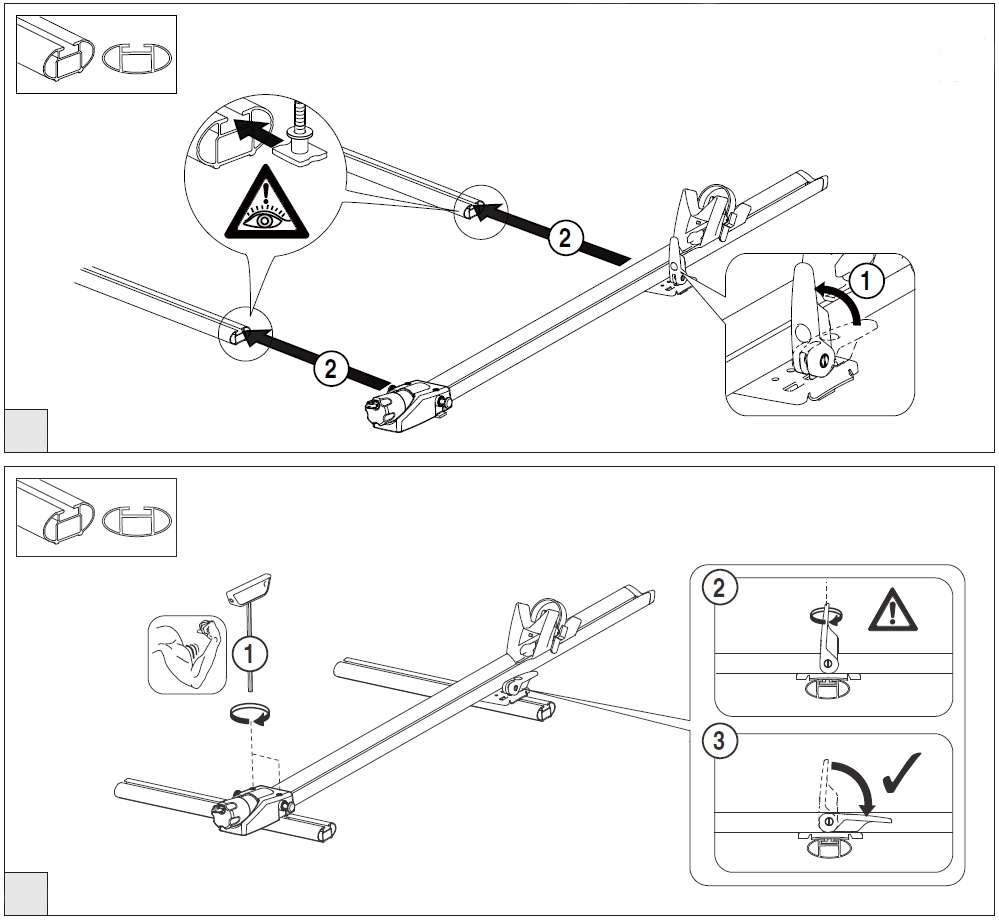 2

2

1

1

2

3