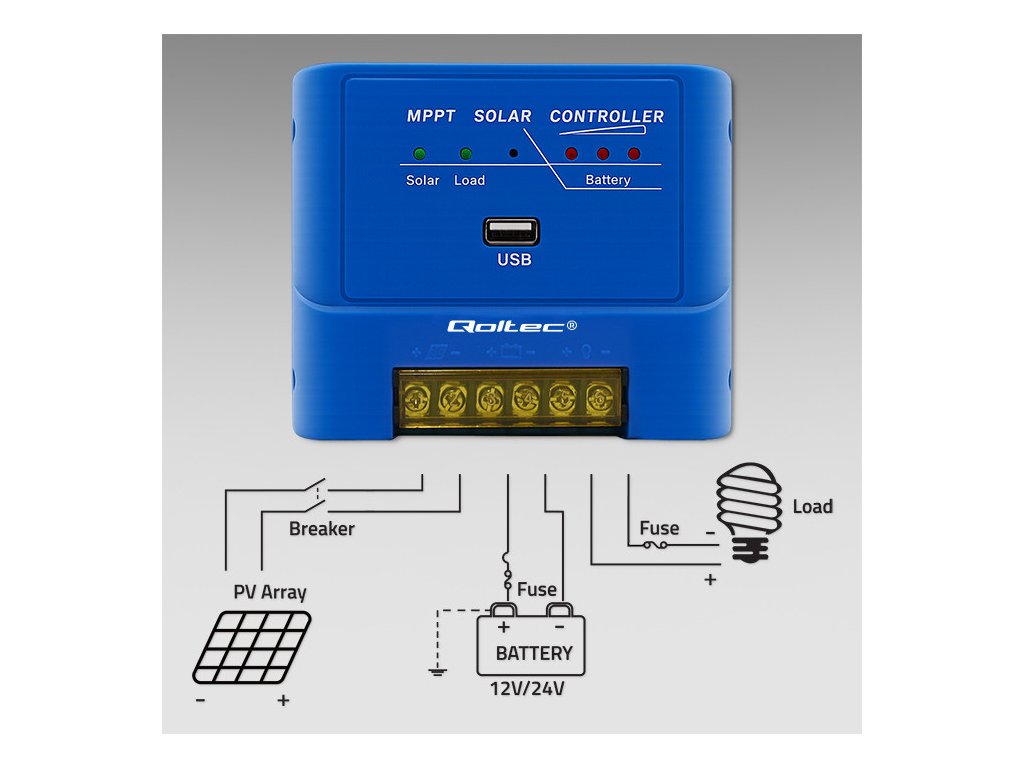 MPPT SOLAR CONTROLLER

Solar Load

Battery

USB

Qoltec®

+ − + − + −

Breaker

PV Array

− +

Fuse

+ −

BATTERY

12V/24V

Fuse −

+

Load