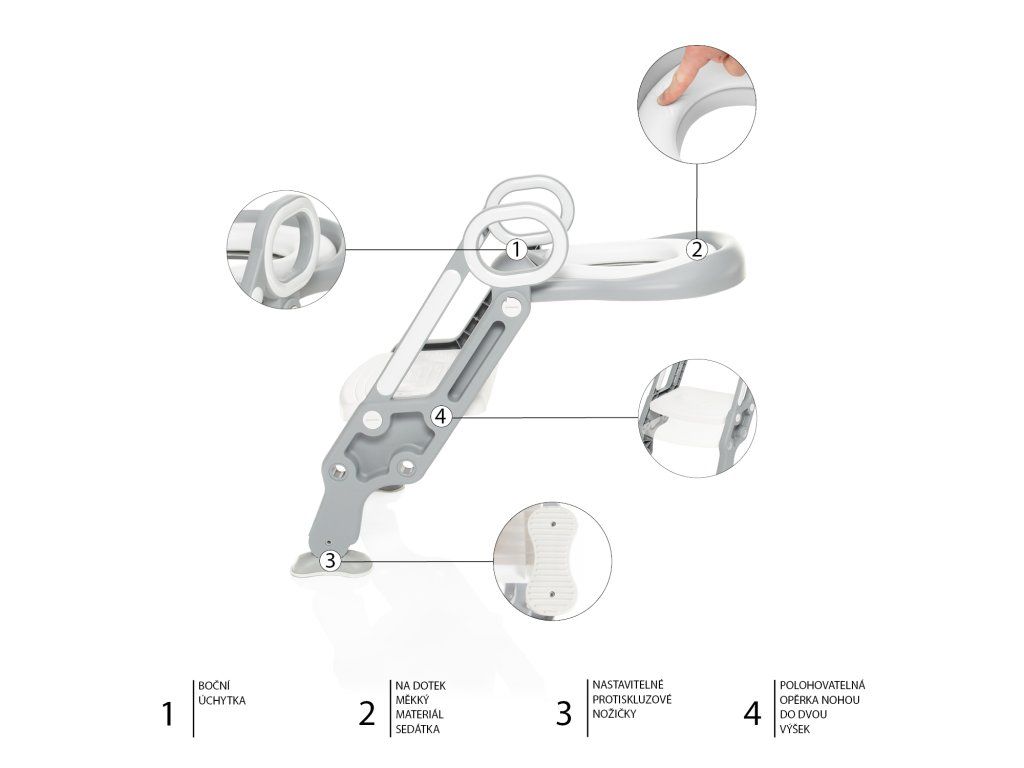 1
2
4
3

1 BOČNÍ ÚCHYTKA

2 NA DOTEK MĚKKÝ MATERIÁL SEDÁTKA

3 NASTAVITELNÉ PROTISKLUZOVÉ NOŽIČKY

4 POLOHOVATELNÁ OPĚRKA NOHOU DO DVOU VÝŠEK