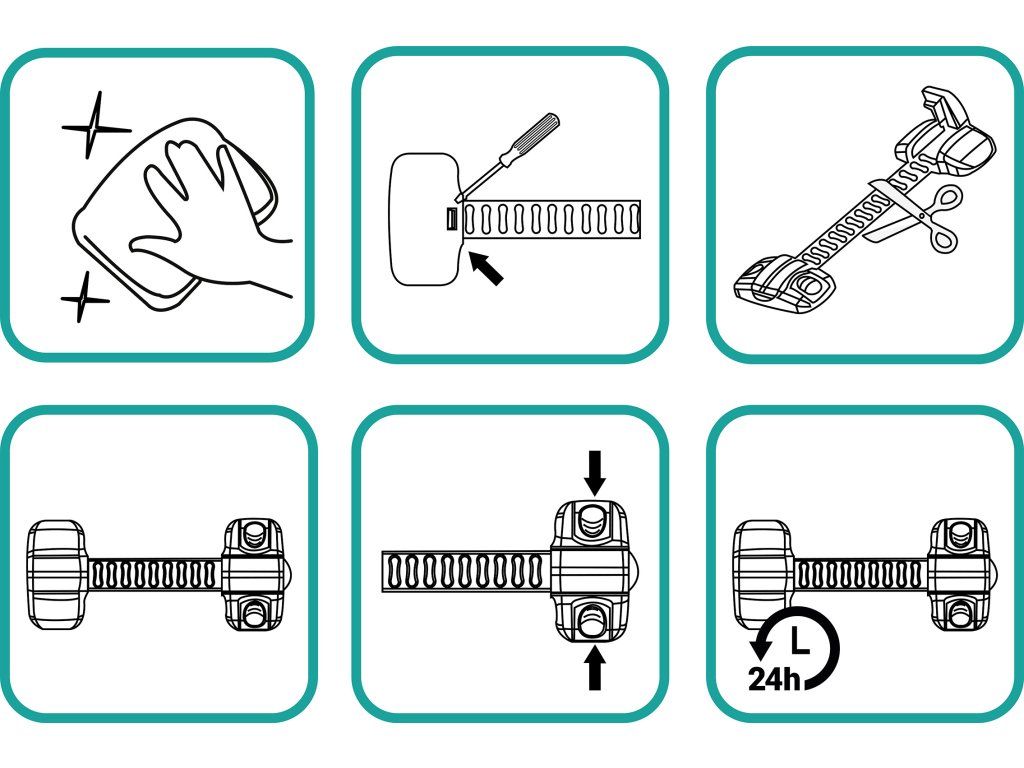 24h