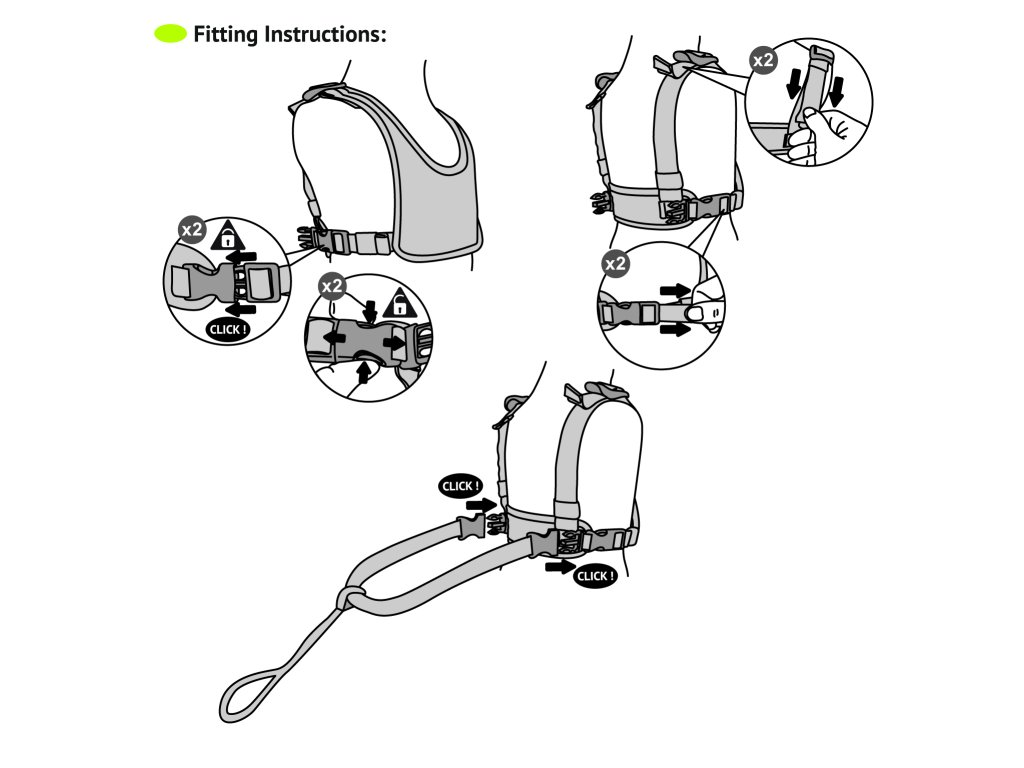 Fitting Instructions:

x2

CLICK !

x2

x2

x2

CLICK !

CLICK !