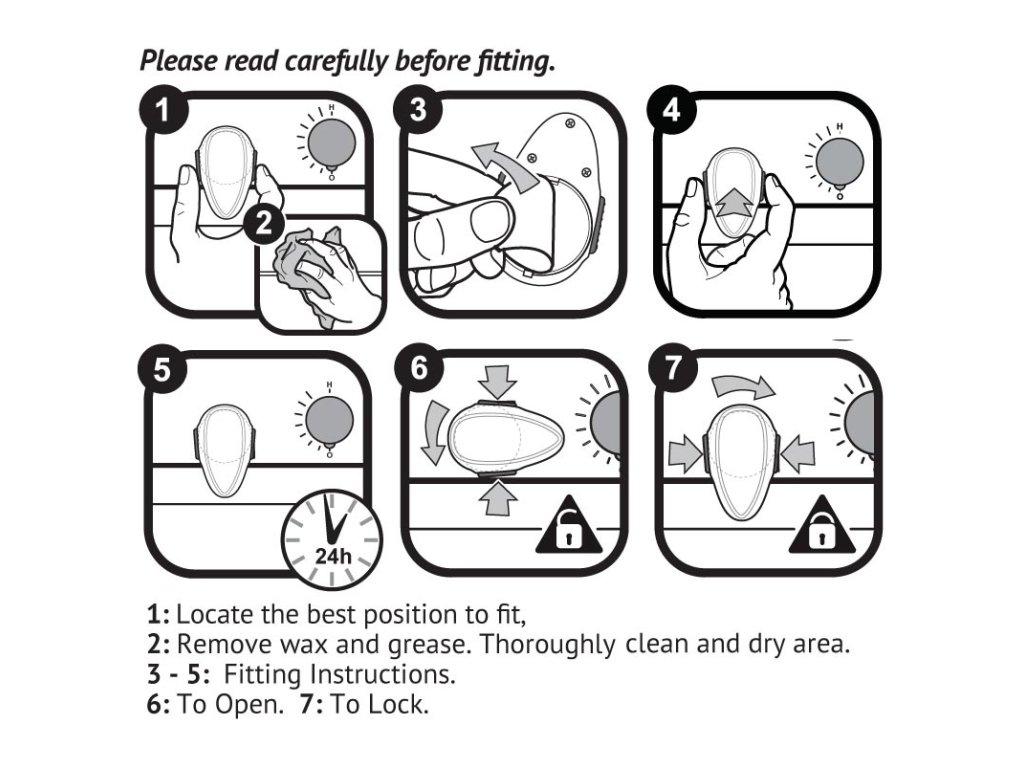 Please read carefully before fitting.

1

H

O

2

3

4

H

O

5

H

O

24h

6

7

1: Locate the best position to fit,
2: Remove wax and grease. Thoroughly clean and dry area.
3 - 5: Fitting Instructions.
6: To Open. 7: To Lock.