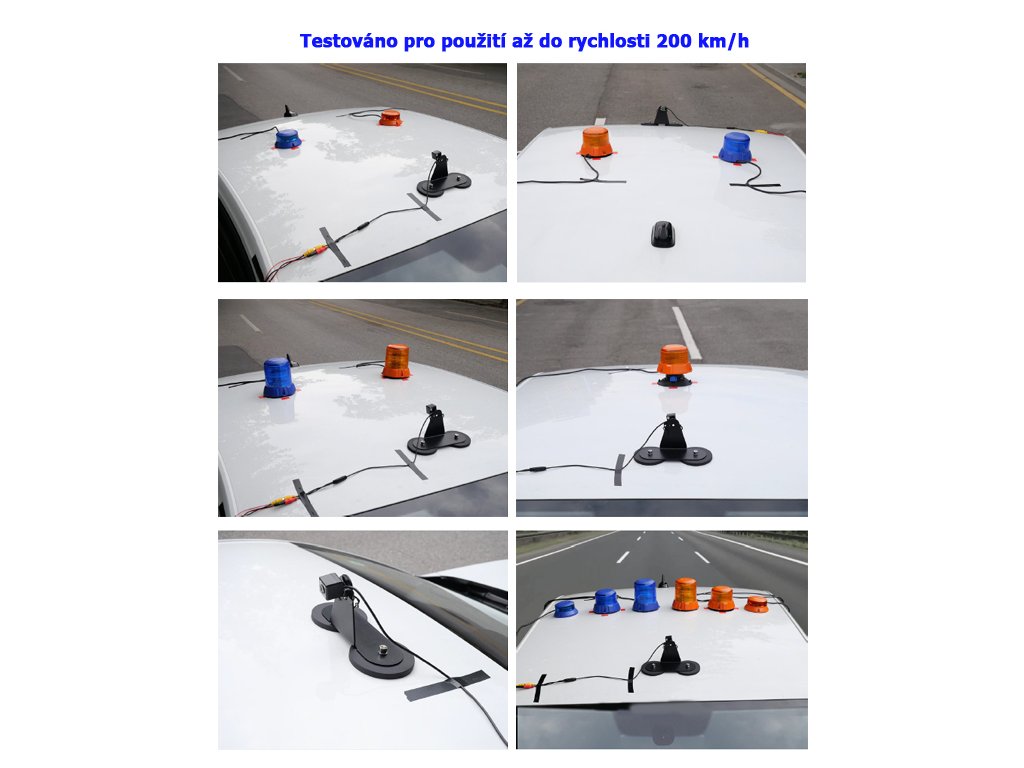 Testováno pro použití až do rychlosti 200 km/h