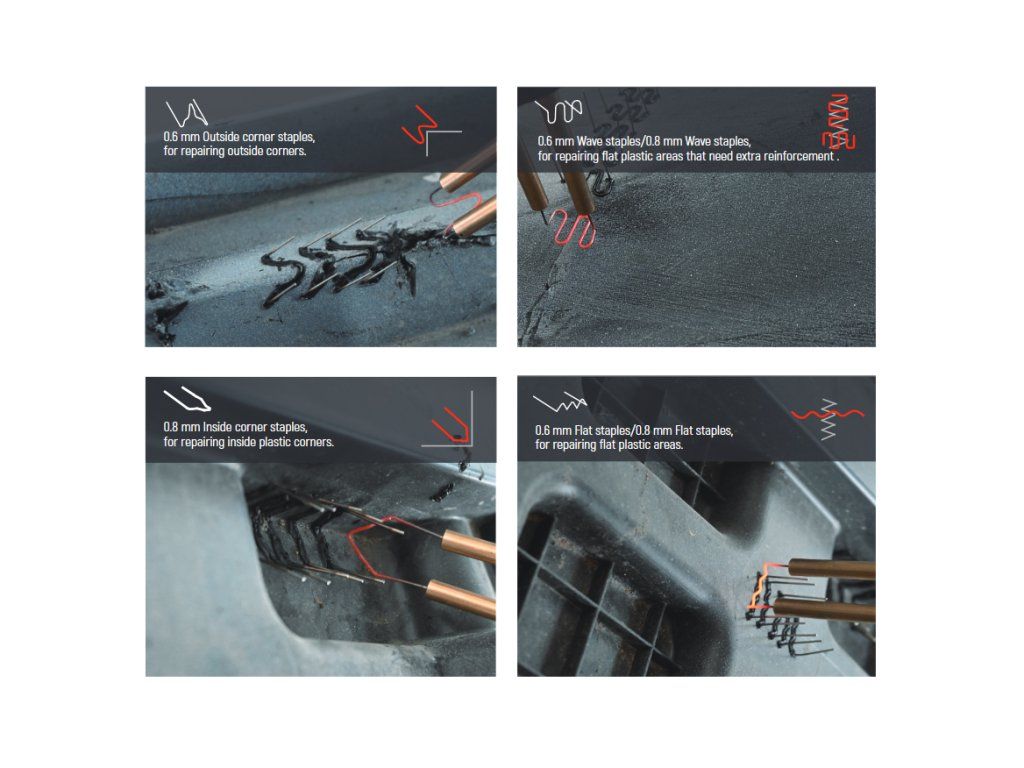 0.6 mm Outside corner staples, for repairing outside corners.

0.6 mm Wave staples/0.8 mm Wave staples, for repairing flat plastic areas that need extra reinforcement .

0.8 mm Inside corner staples, for repairing inside plastic corners.

0.6 mm Flat staples/0.8 mm Flat staples, for repairing flat plastic areas.