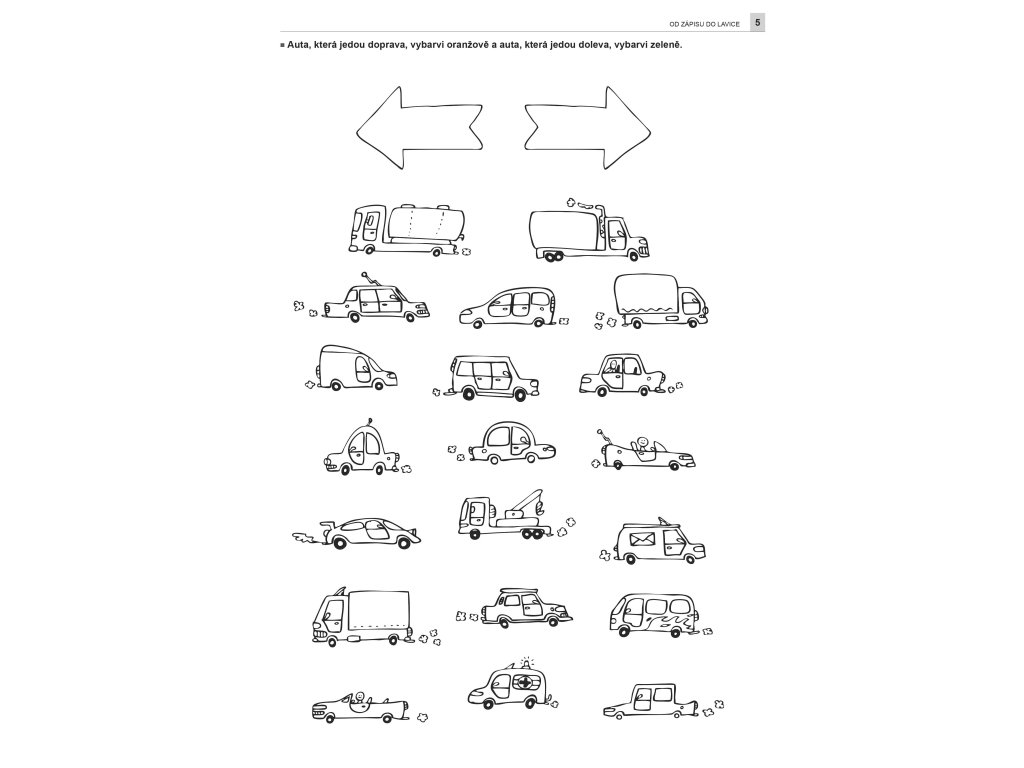 OD ZÁPISU DO LAVICE 5

■ Auta, která jedou doprava, vybarvi oranžově a auta, která jedou doleva, vybarvi zeleně.