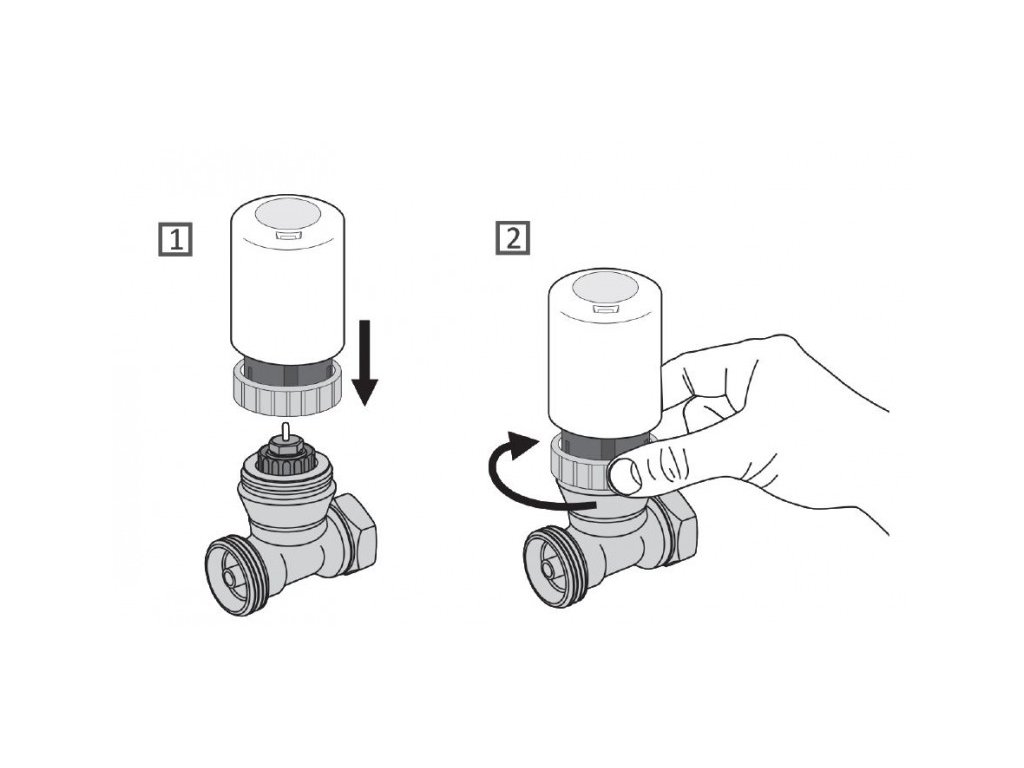 1

2