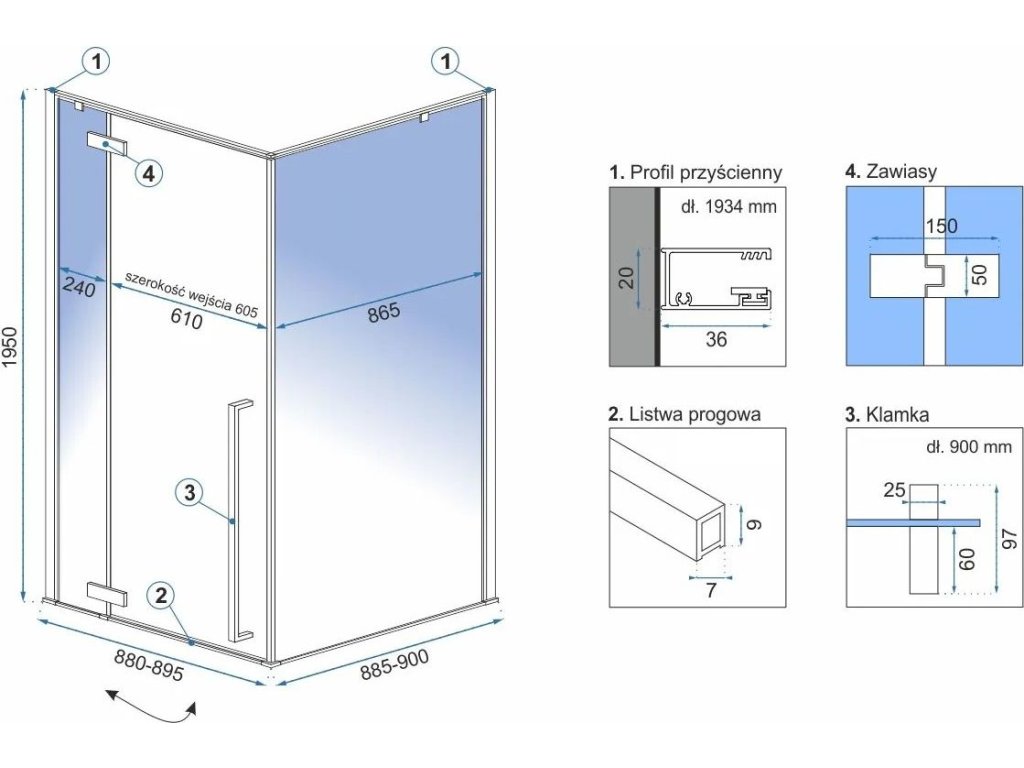 1
1
4
1950
240
szerokość wejścia 605
610
865
3
2
880-895
885-900

1. Profil przyścienny
dł. 1934 mm
20
36

4. Zawiasy
150
50

2. Listwa progowa
9
7

3. Klamka
dł. 900 mm
25
60
97