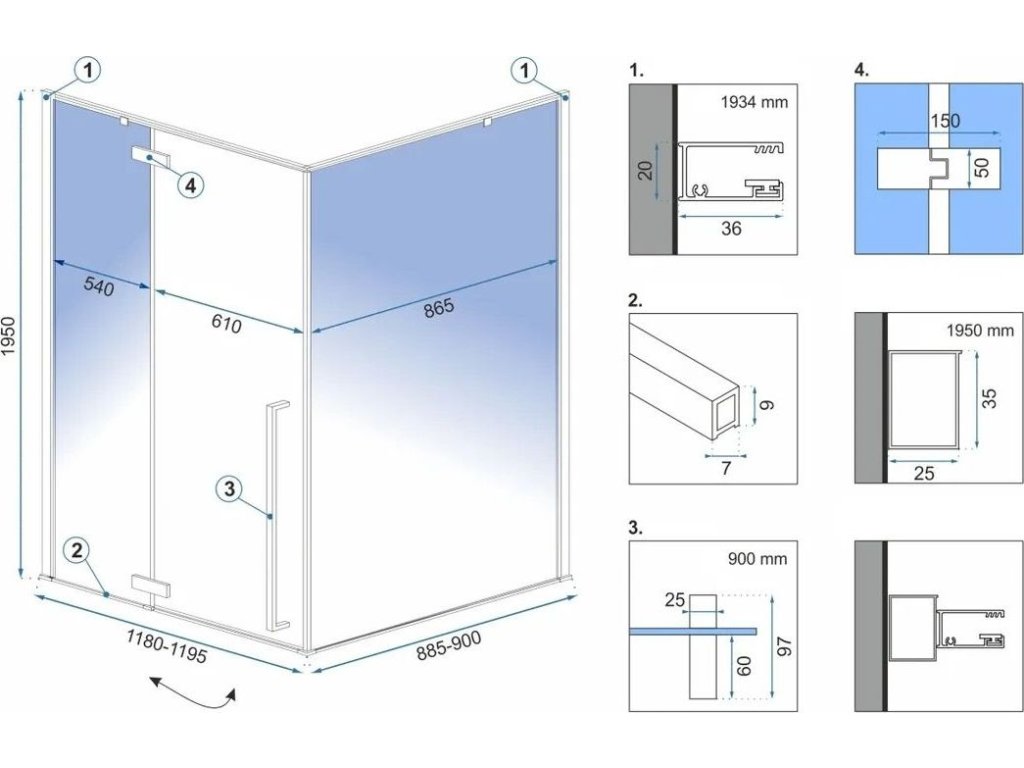 1
1
4
1950
540
610
865
3
2
1180-1195
885-900

1.
1934 mm
20
36

4.
150
50

2.
9
7

1950 mm
35
25

3.
900 mm
25
60
97